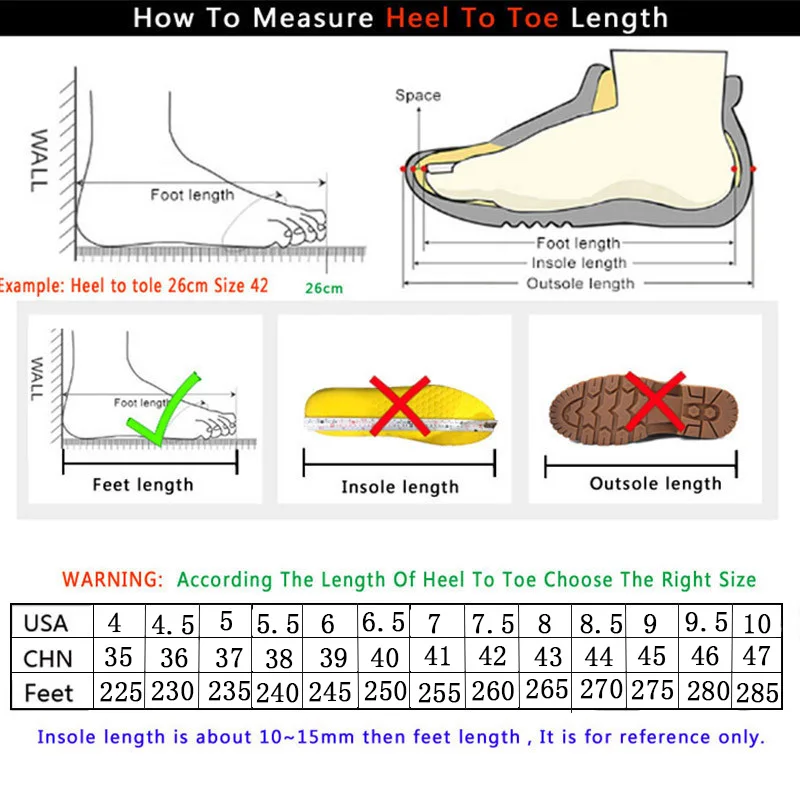 How To Measure Heel To Toe Length

WALL

Foot length

Example: Heel to tole 26cm Size 42

26cm

Space

Foot length

Insole length

Outsole length

WALL

Foot length

Feet length

Insole length

Outsole length

WARNING: According The Length Of Heel To Toe Choose The Right Size

| USA | 4 | 4.5 | 5 | 5.5 | 6 | 6.5 | 7 | 7.5 | 8 | 8.5 | 9 | 9.5 | 10 |
|---|---|---|---|---|---|---|---|---|---|---|---|---|---|
| CHN | 35 | 36 | 37 | 38 | 39 | 40 | 41 | 42 | 43 | 44 | 45 | 46 | 47 |
| Feet | 225 | 230 | 235 | 240 | 245 | 250 | 255 | 260 | 265 | 270 | 275 | 280 | 285 |

Insole length is about 10~15mm then feet length , It is for reference only.