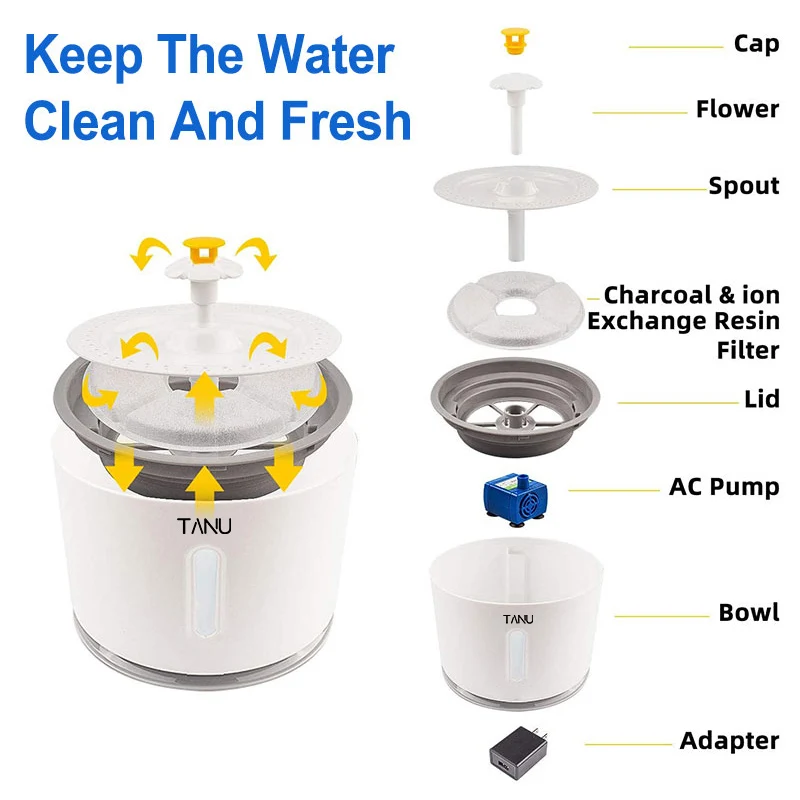 Keep The Water Clean And Fresh

TANU

Cap

Flower

Spout

Charcoal & ion Exchange Resin Filter

Lid

AC Pump

TANU

Bowl

Adapter