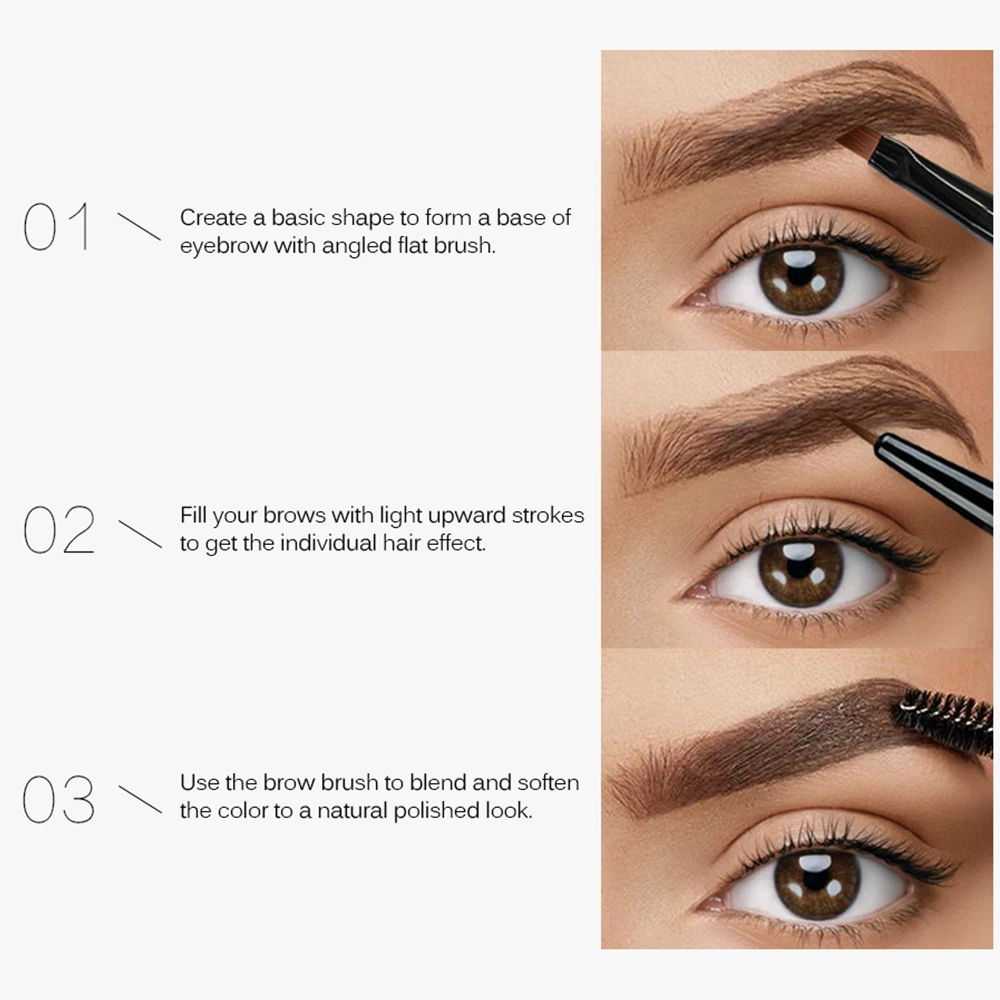 01 Create a basic shape to form a base of eyebrow with angled flat brush.

02 Fill your brows with light upward strokes to get the individual hair effect.

03 Use the brow brush to blend and soften the color to a natural polished look.