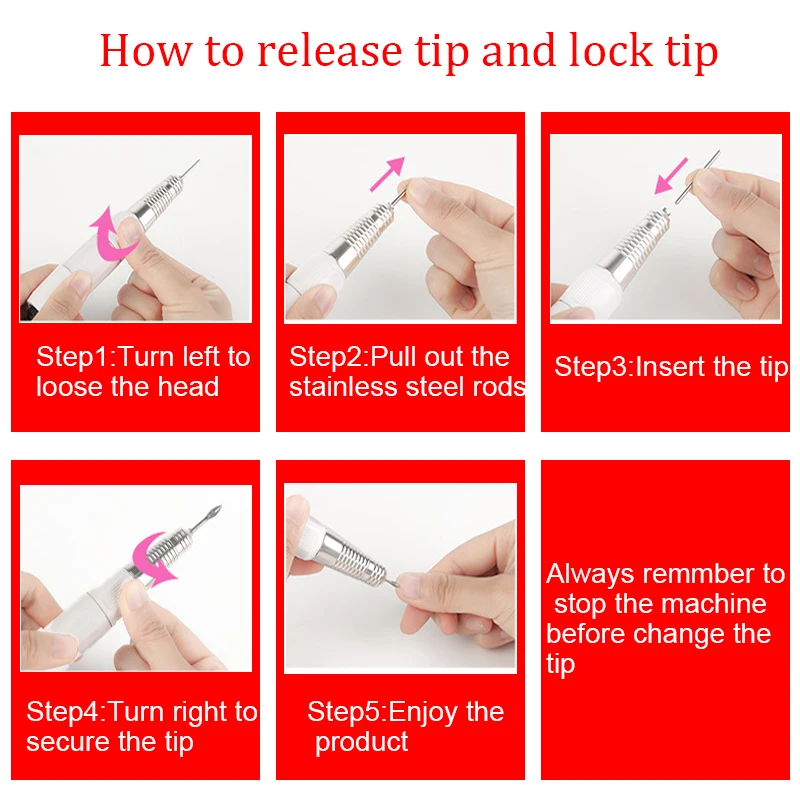 How to release tip and lock tip

Step1:Turn left to loose the head

Step2:Pull out the stainless steel rods

Step3:Insert the tip

Step4:Turn right to secure the tip

Step5:Enjoy the product

Always remmber to stop the machine before change the tip