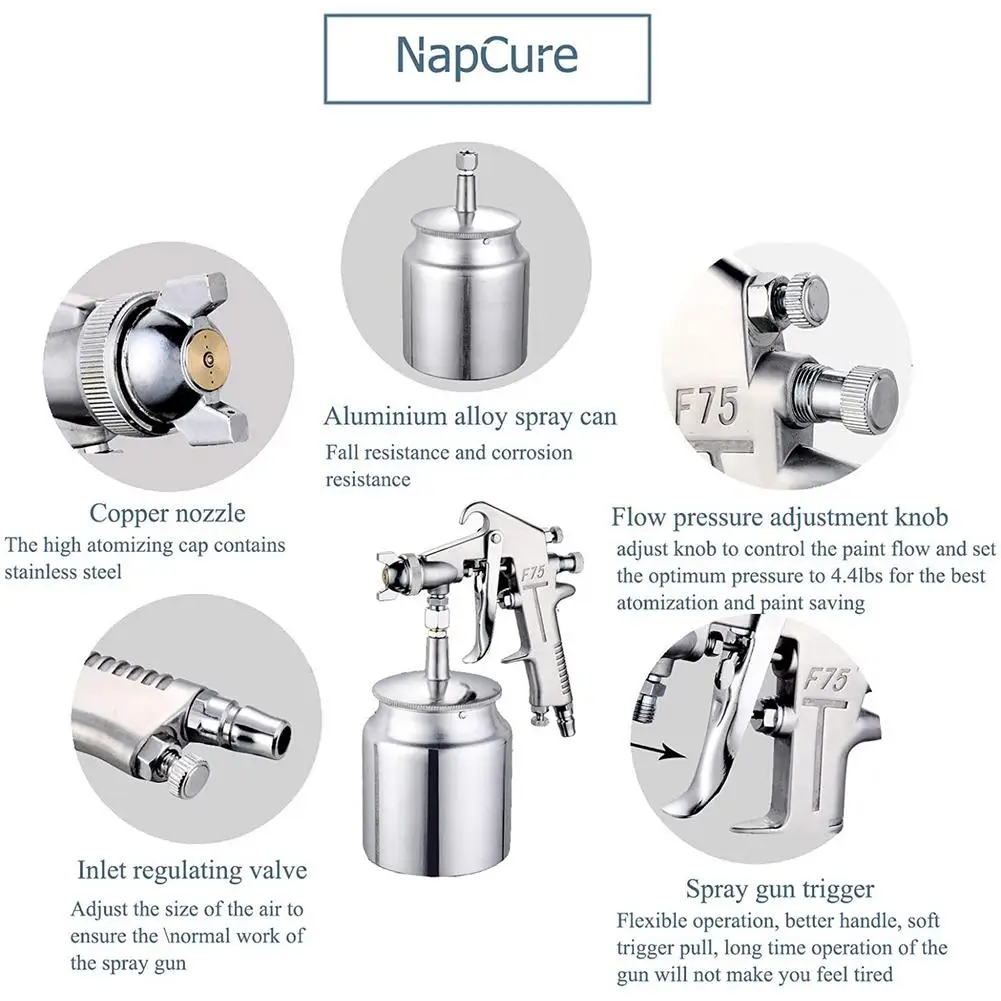 NapCure

Aluminium alloy spray can
Fall resistance and corrosion resistance

F75

Copper nozzle
The high atomizing cap contains stainless steel

Flow pressure adjustment knob
adjust knob to control the paint flow and set the optimum pressure to 4.4lbs for the best atomization and paint saving

F75

F75

Inlet regulating valve
Adjust the size of the air to ensure the \normal work of the spray gun

Spray gun trigger
Flexible operation, better handle, soft trigger pull, long time operation of the gun will not make you feel tired