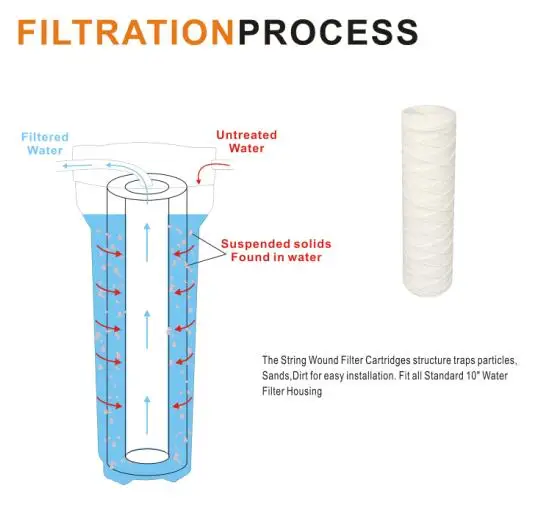 FILTRATIONPROCESS

Filtered Water

Untreated Water

Suspended solids Found in water

The String Wound Filter Cartridges structure traps particles, Sands,Dirt for easy installation. Fit all Standard 10" Water Filter Housing