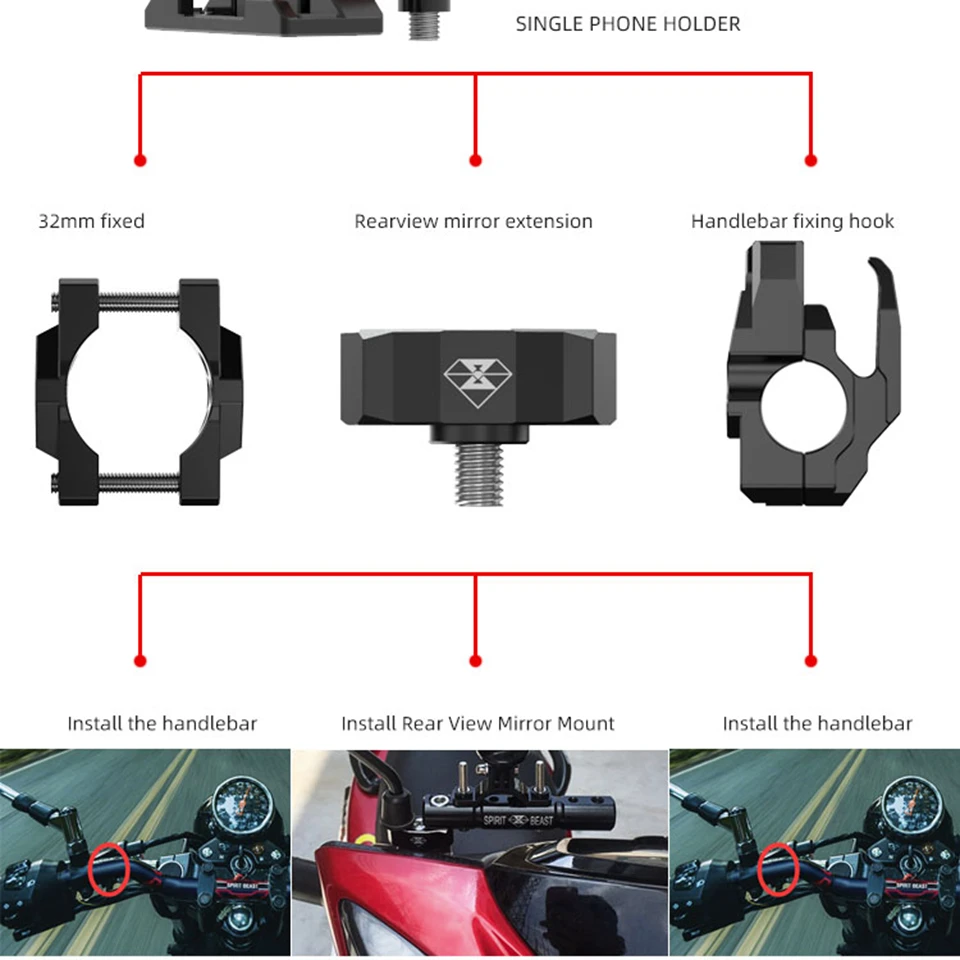 SINGLE PHONE HOLDER

32mm fixed

Rearview mirror extension

Handlebar fixing hook

Install the handlebar

Install Rear View Mirror Mount

Install the handlebar

SPIRIT BEAST

SPIRIT BEAST

SPIRIT BEAST