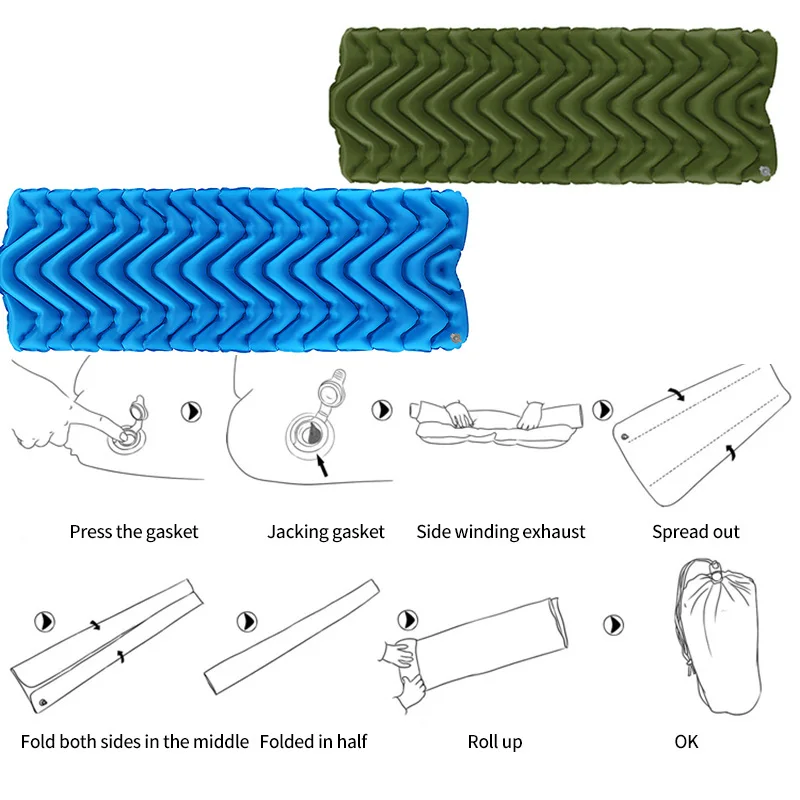 Press the gasket

Jacking gasket

Side winding exhaust

Spread out

Fold both sides in the middle

Folded in half

Roll up

OK