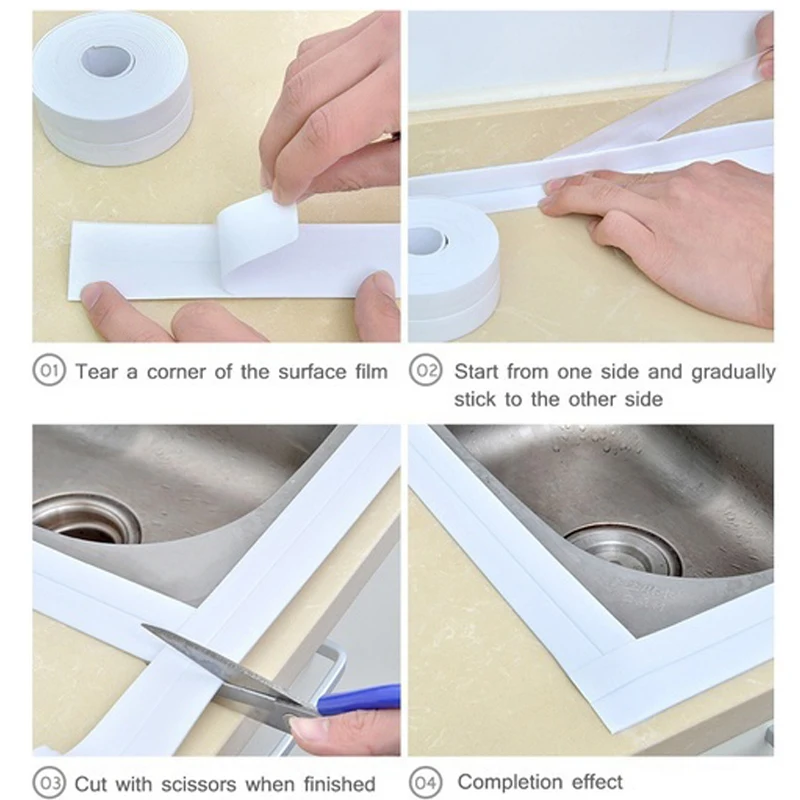 01 Tear a corner of the surface film

02 Start from one side and gradually stick to the other side

03 Cut with scissors when finished

04 Completion effect