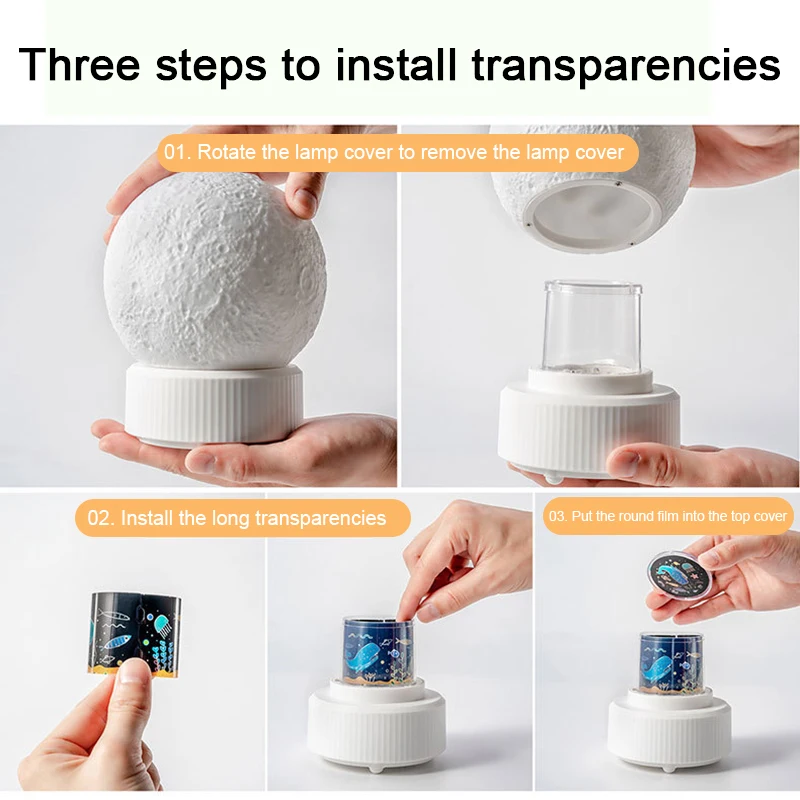 Three steps to install transparencies

01. Rotate the lamp cover to remove the lamp cover

02. Install the long transparencies

03. Put the round film into the top cover