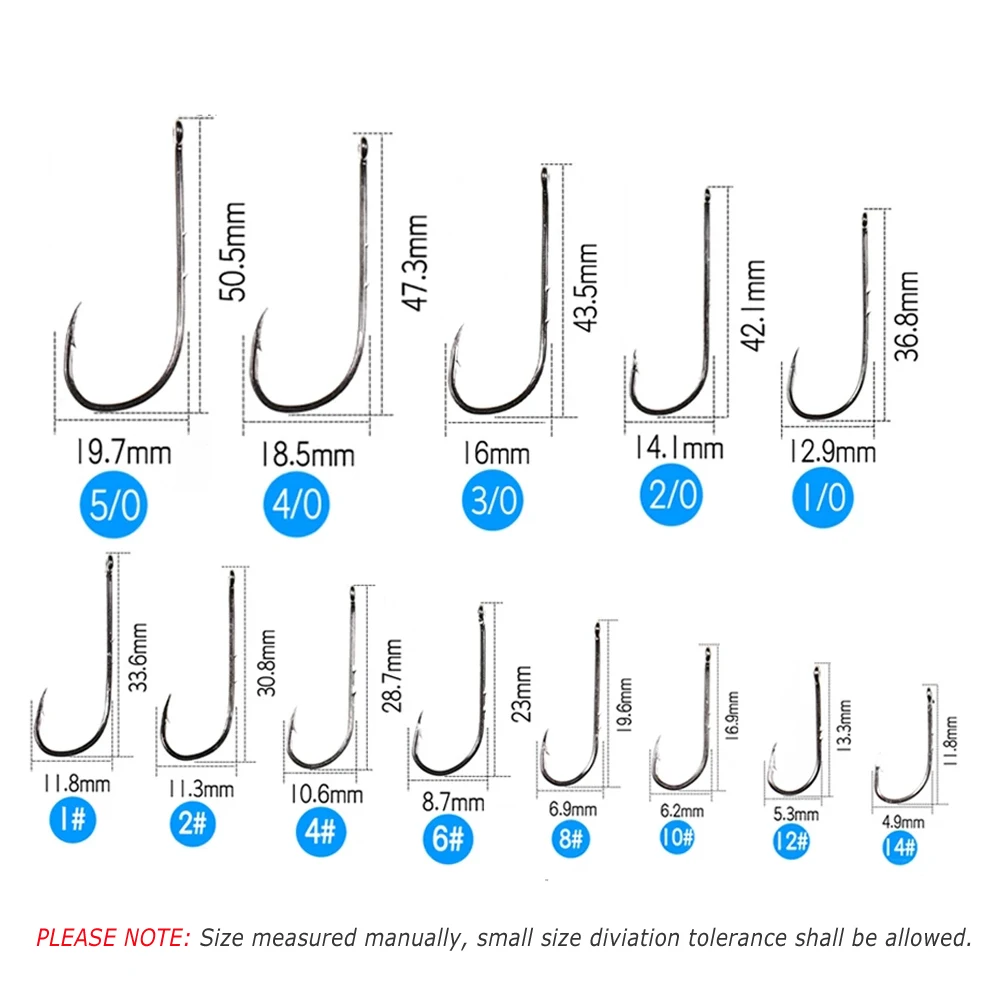 50.5mm
19.7mm
5/0

47.3mm
18.5mm
4/0

43.5mm
16mm
3/0

42.1mm
14.1mm
2/0

36.8mm
12.9mm
1/0

33.6mm
11.8mm
1#

30.8mm
11.3mm
2#

28.7mm
10.6mm
4#

23mm
8.7mm
6#

19.6mm
6.9mm
8#

16.9mm
6.2mm
10#

13.3mm
5.3mm
12#

11.8mm
4.9mm
14#

PLEASE NOTE: Size measured manually, small size diviation tolerance shall be allowed.