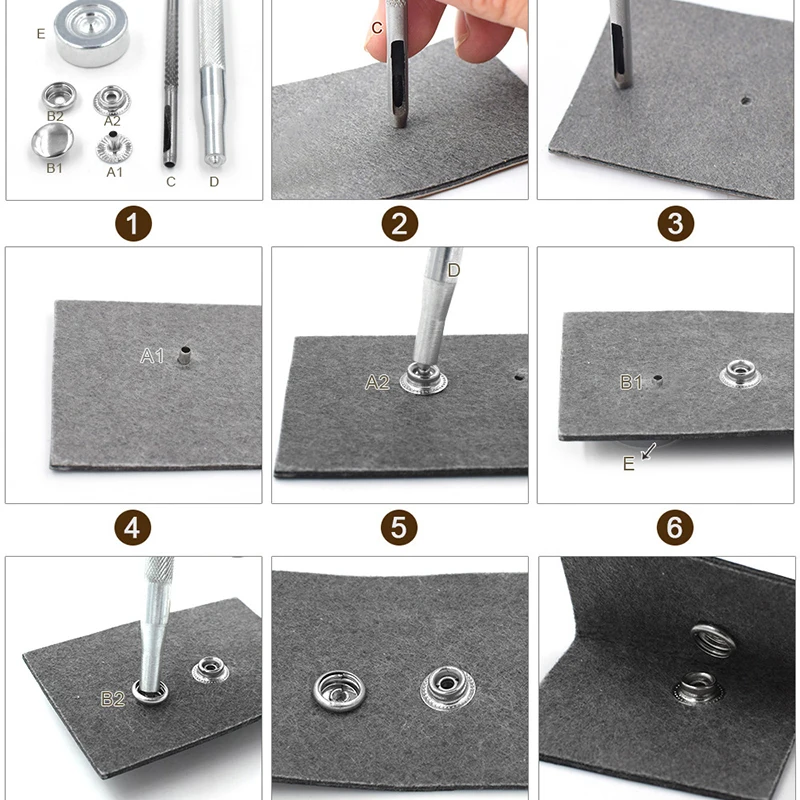 E
B2
A2
B1
A1
C
D

C

1
2
3

A1

D
A2

B1
E

4
5
6

B2