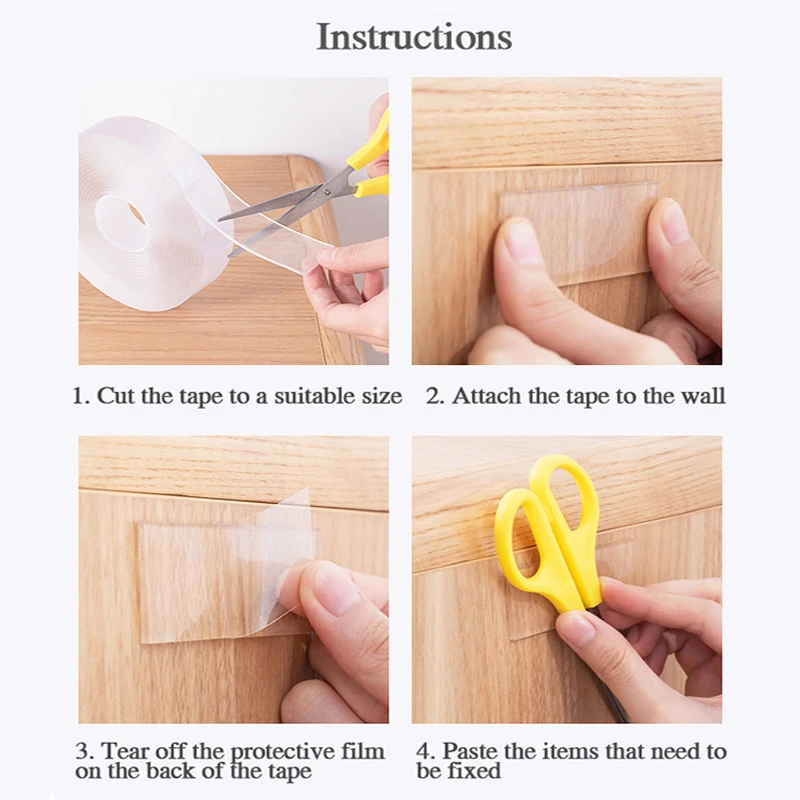 Instructions

1. Cut the tape to a suitable size

2. Attach the tape to the wall

3. Tear off the protective film on the back of the tape

4. Paste the items that need to be fixed