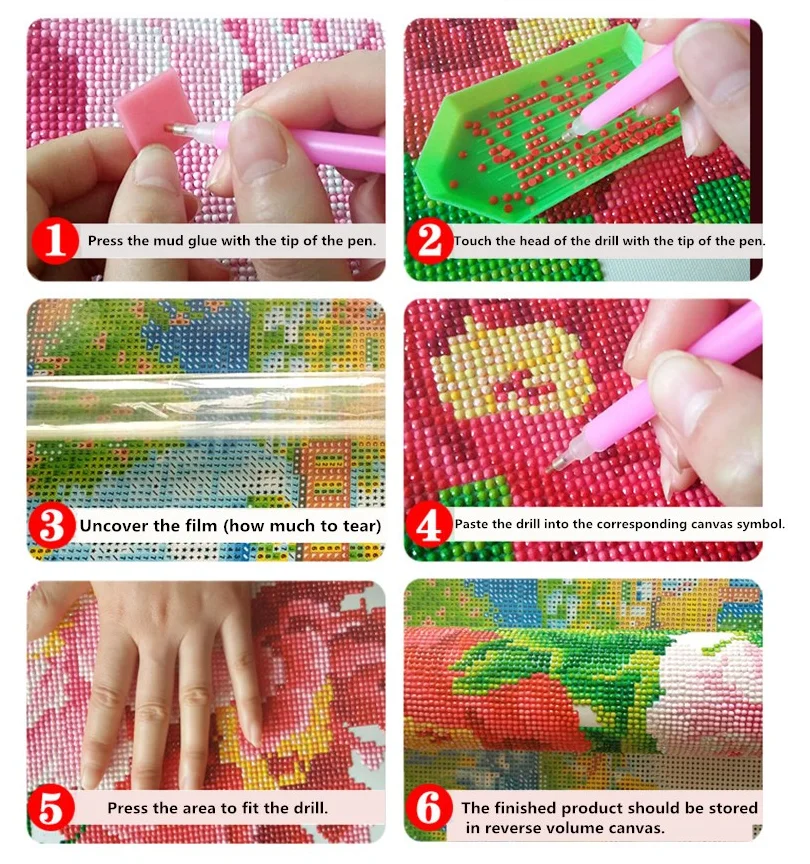 1 Press the mud glue with the tip of the pen.

2 Touch the head of the drill with the tip of the pen.

3 Uncover the film (how much to tear)

4 Paste the drill into the corresponding canvas symbol.

5 Press the area to fit the drill.

6 The finished product should be stored in reverse volume canvas.