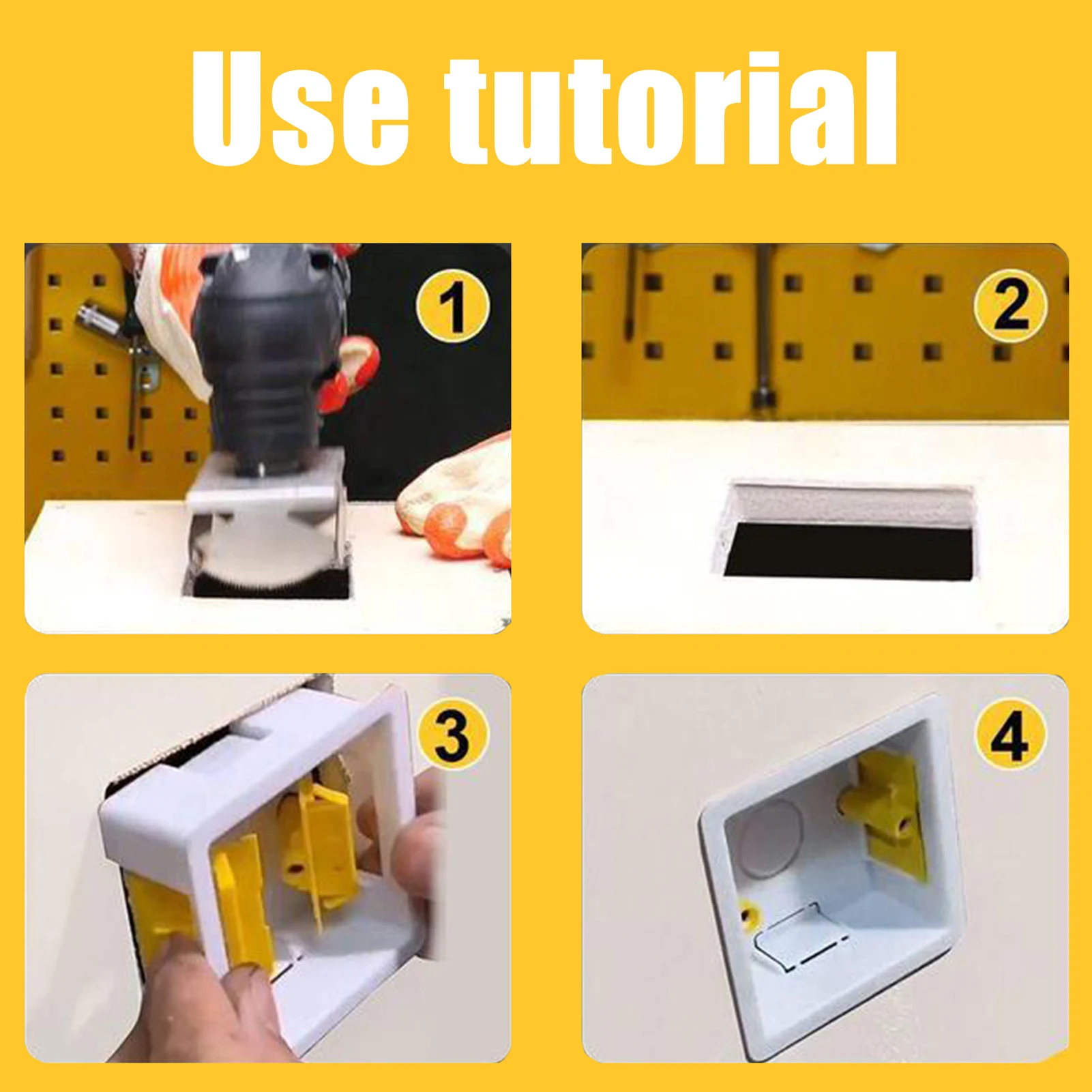 Use tutorial

1

2

3

4