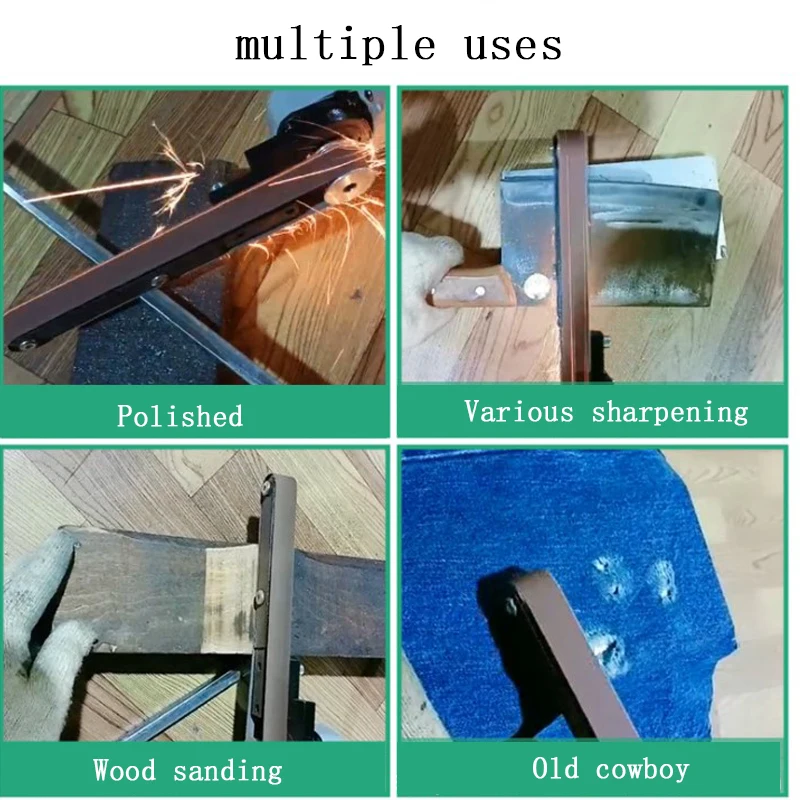 multiple uses

Polished

Various sharpening

Wood sanding

Old cowboy