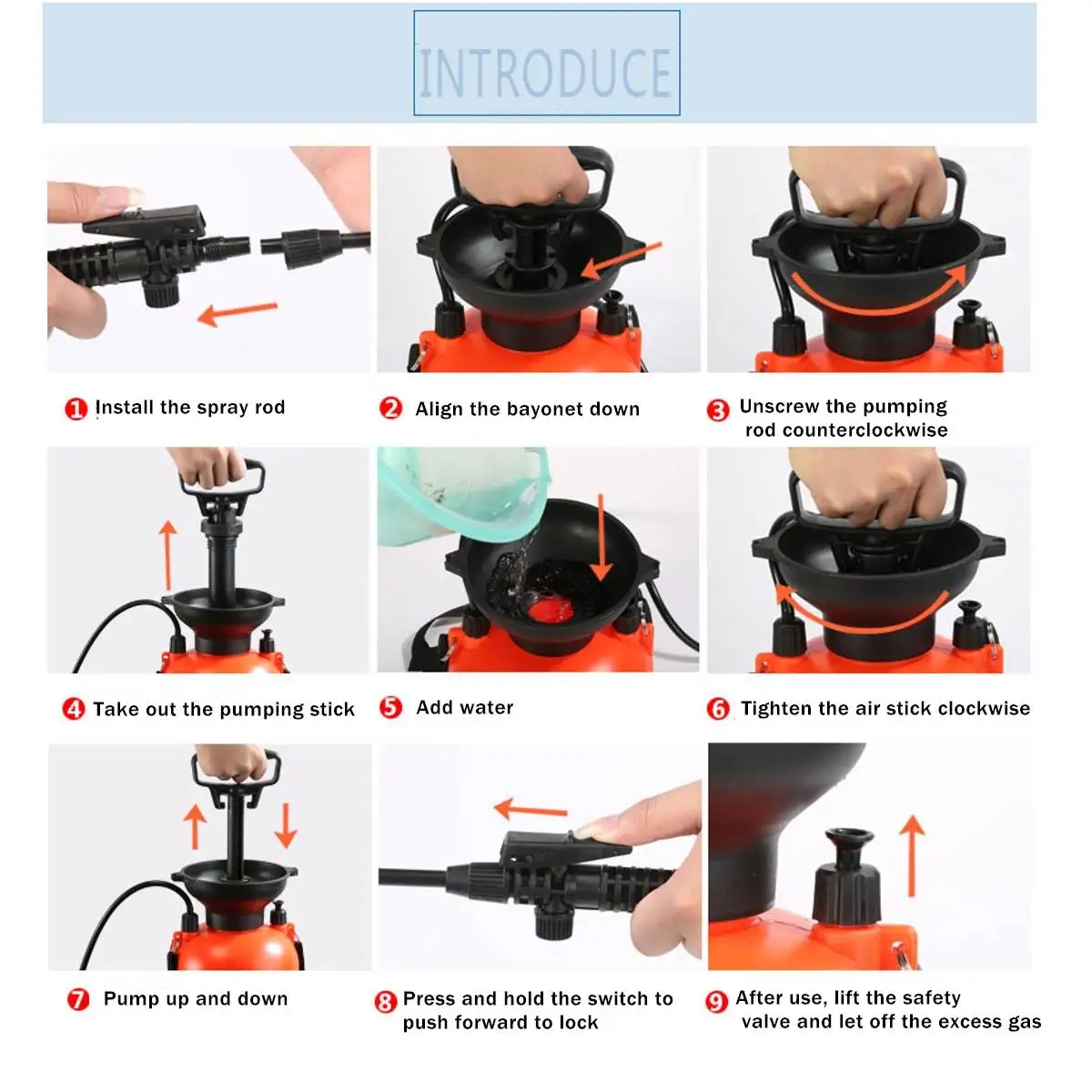 INTRODUCE

1 Install the spray rod

2 Align the bayonet down

3 Unscrew the pumping rod counterclockwise

4 Take out the pumping stick

5 Add water

6 Tighten the air stick clockwise

7 Pump up and down

8 Press and hold the switch to push forward to lock

9 After use, lift the safety valve and let off the excess gas