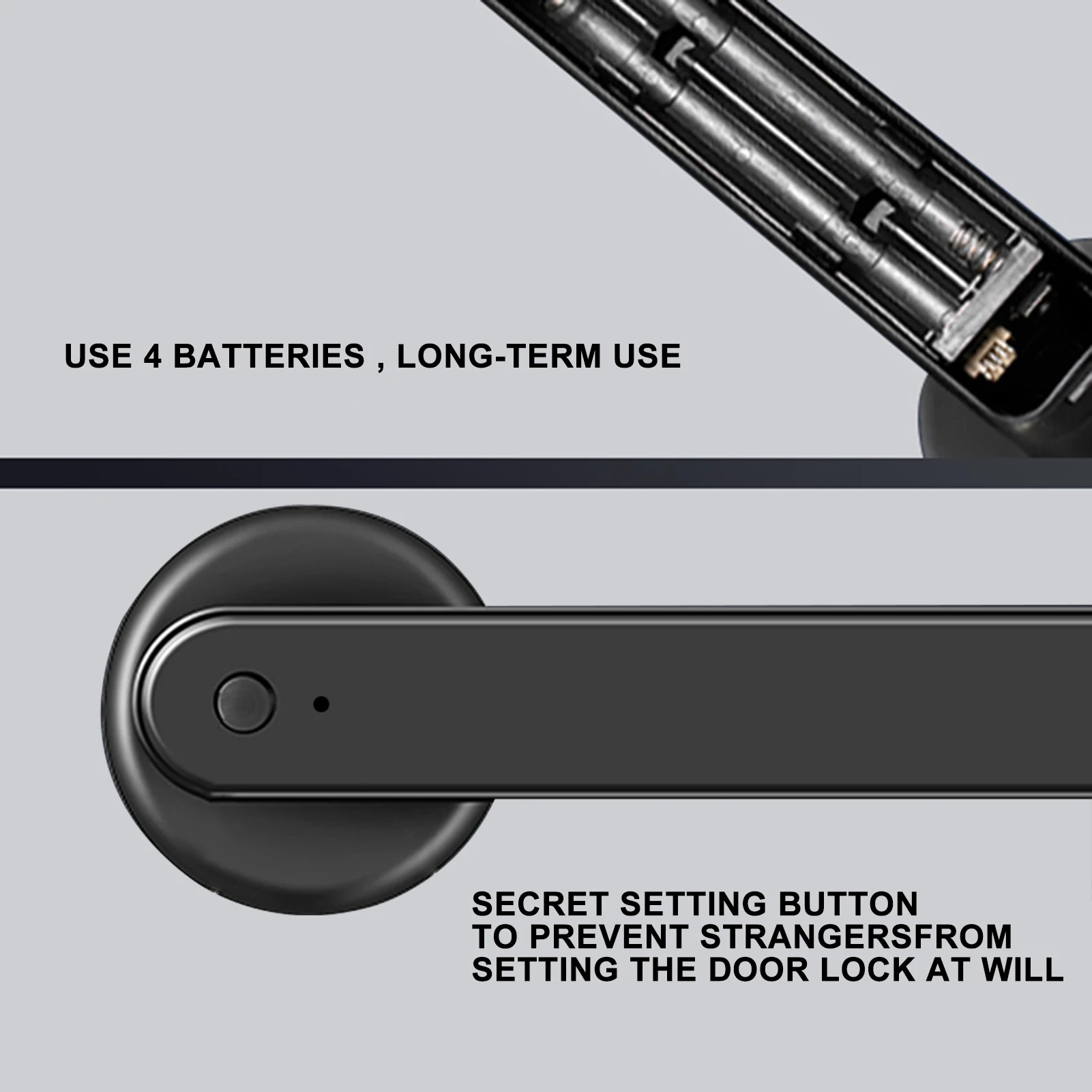 USE 4 BATTERIES , LONG-TERM USE

SECRET SETTING BUTTON
TO PREVENT STRANGERSFROM
SETTING THE DOOR LOCK AT WILL