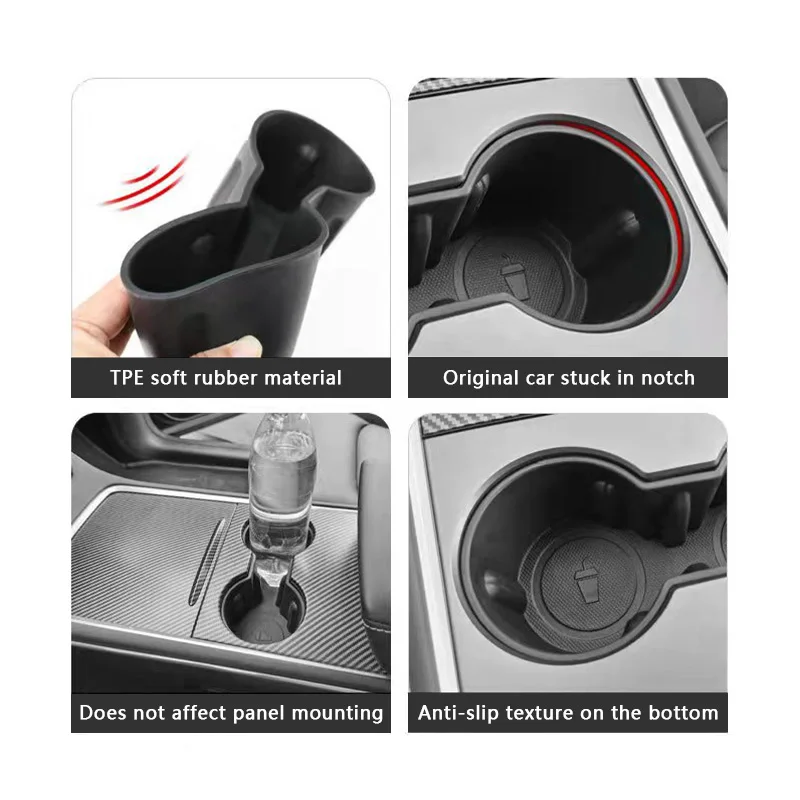 TPE soft rubber material

Original car stuck in notch

Does not affect panel mounting

Anti-slip texture on the bottom