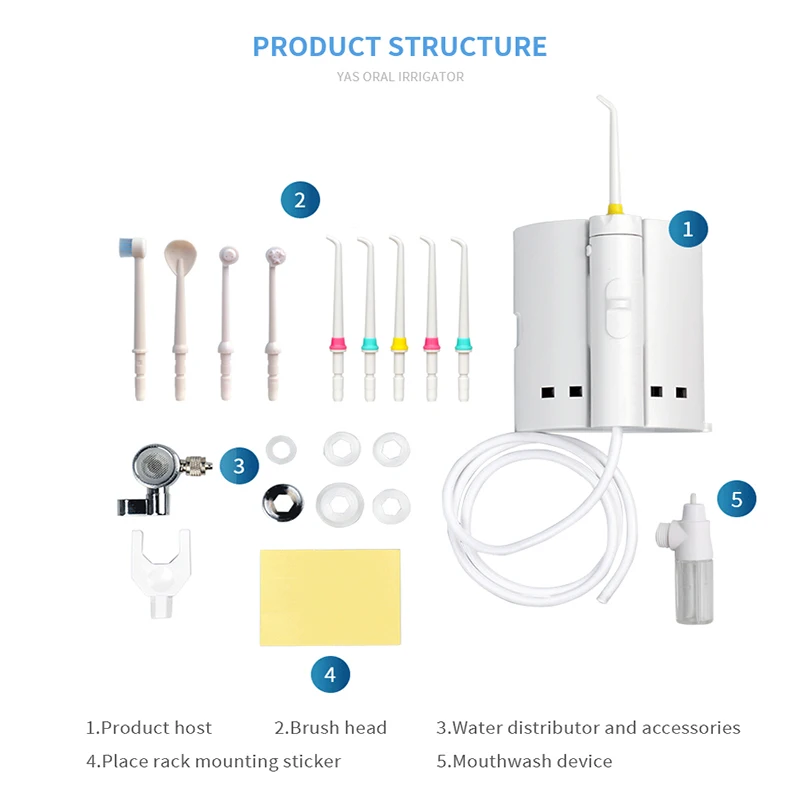 PRODUCT STRUCTURE
YAS ORAL IRRIGATOR

2

1

3

5

4

1.Product host 2.Brush head 3.Water distributor and accessories
4.Place rack mounting sticker 5.Mouthwash device