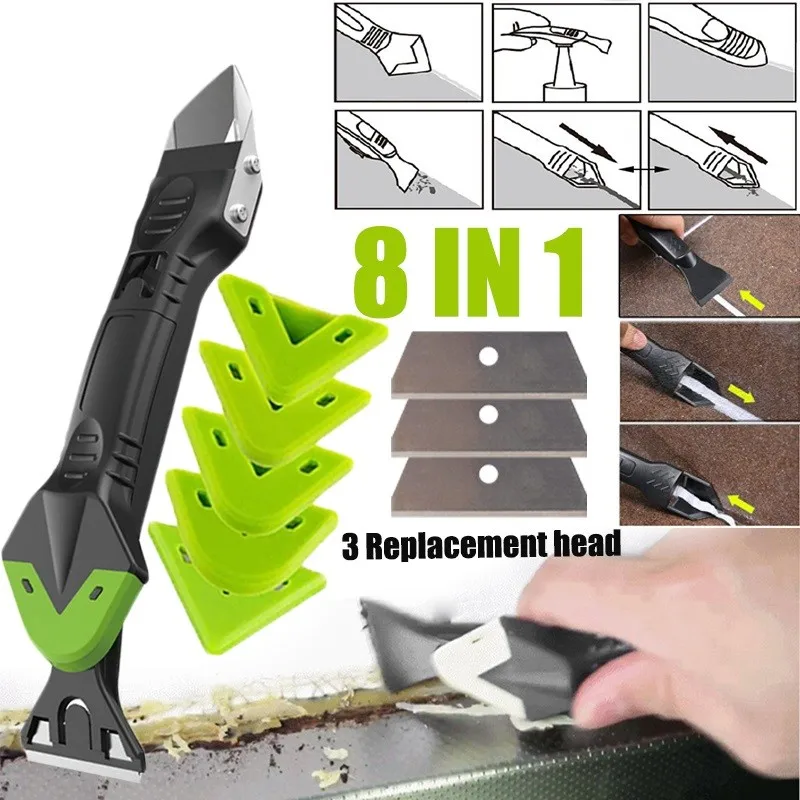 8 IN 1

3 Replacement head