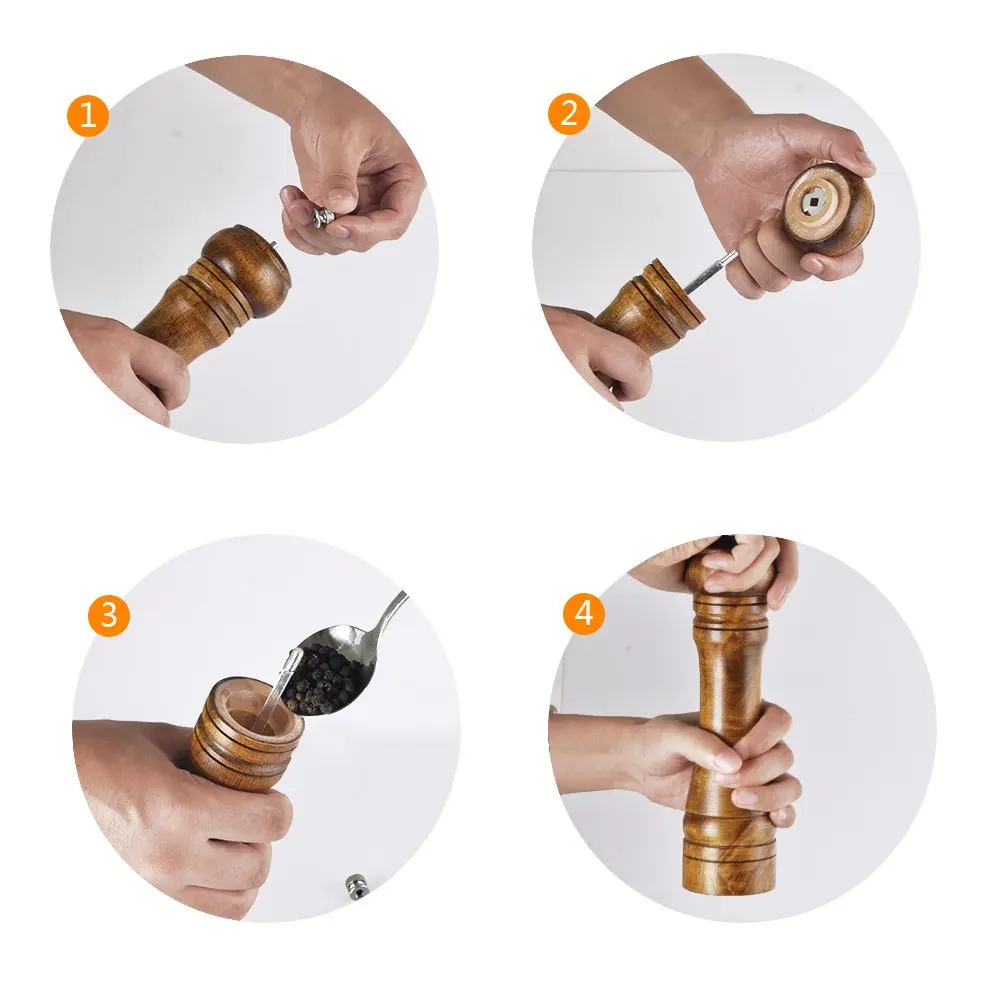 1

2

3

4