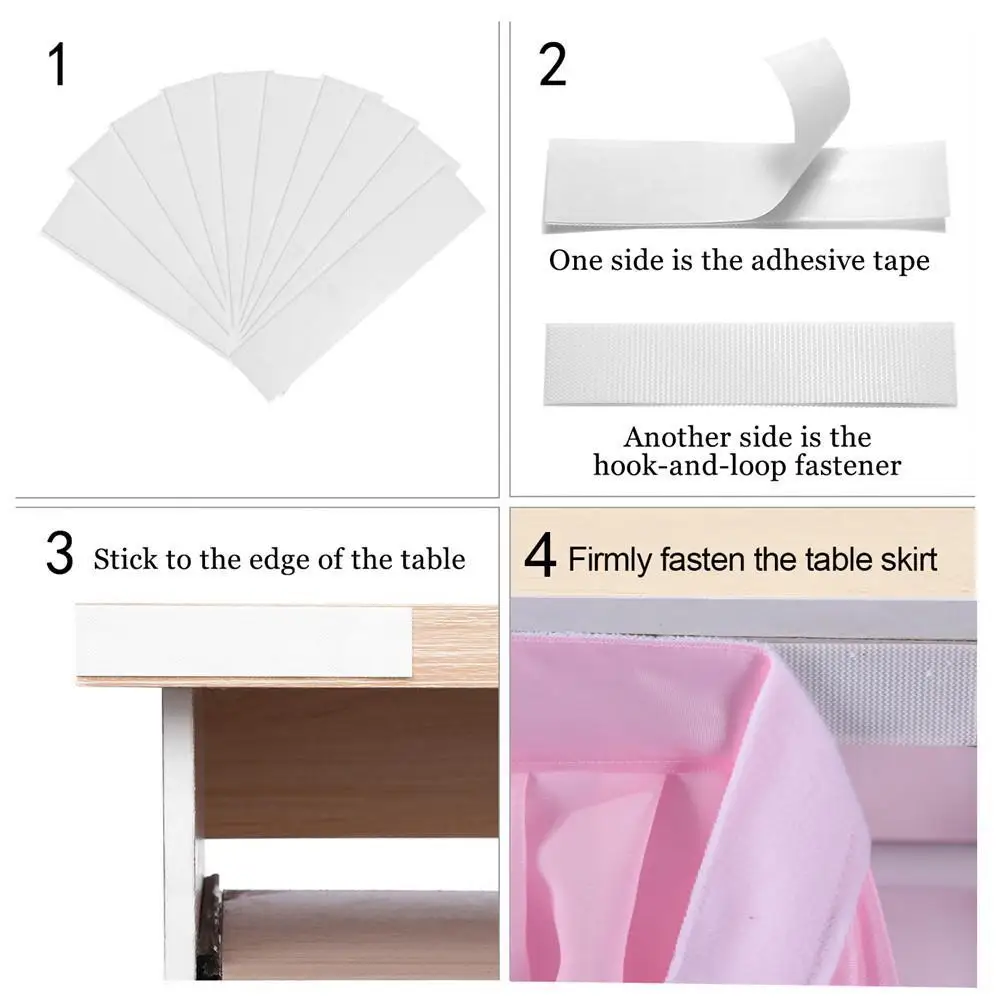 1

2

One side is the adhesive tape

Another side is the hook-and-loop fastener

3 Stick to the edge of the table

4 Firmly fasten the table skirt