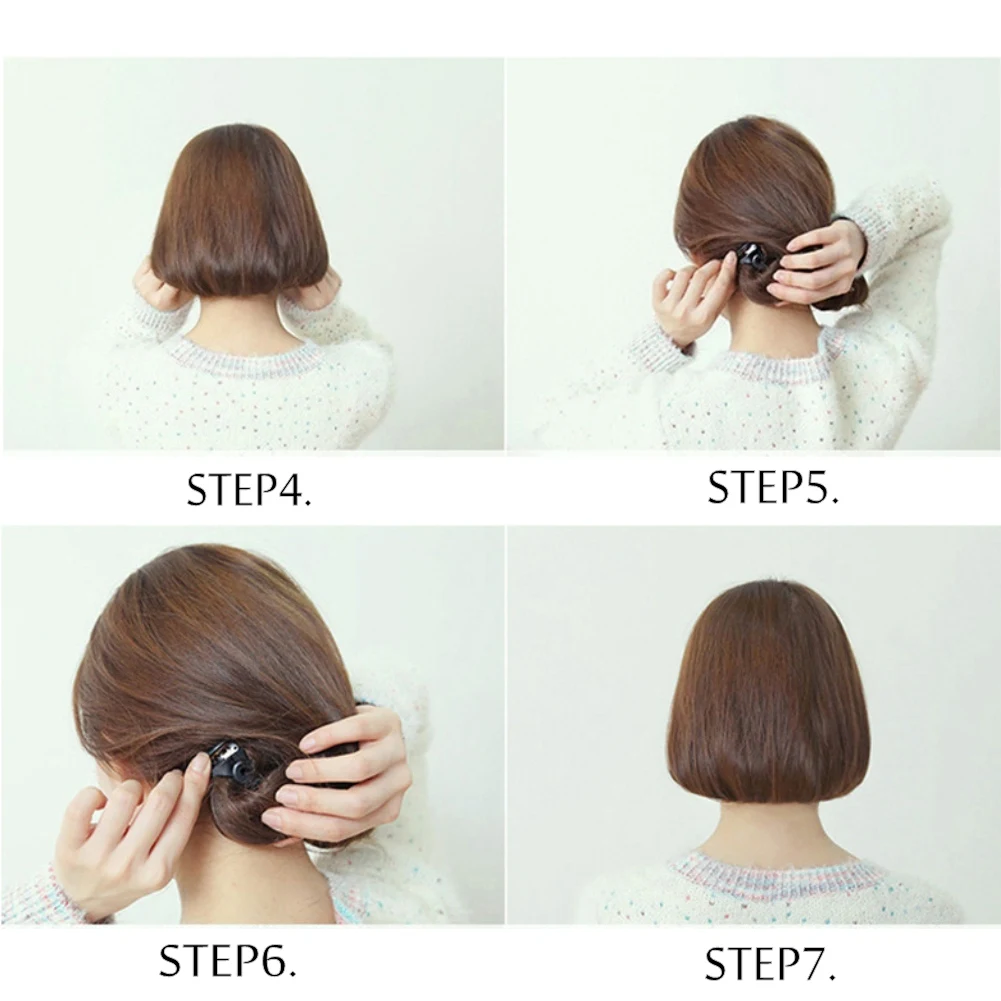 STEP4.

STEP5.

STEP6.

STEP7.