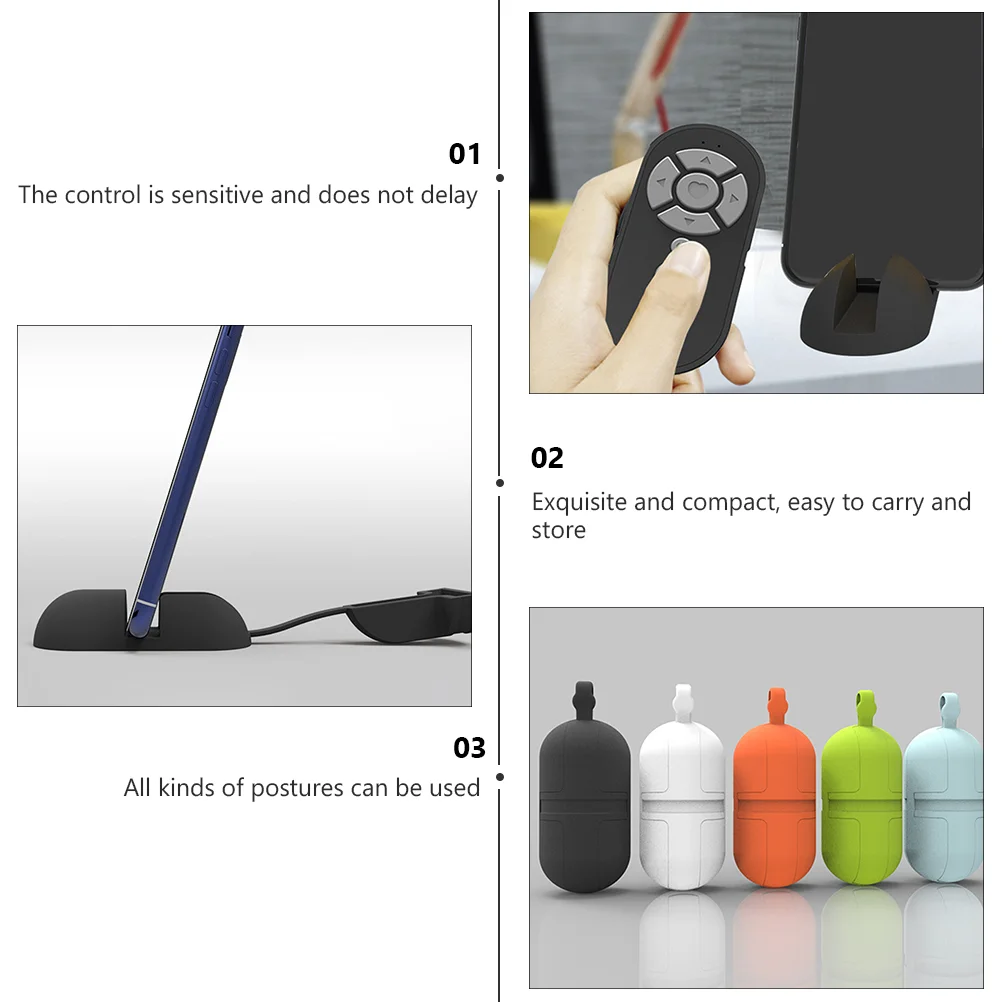 01
The control is sensitive and does not delay

02
Exquisite and compact, easy to carry and store

03
All kinds of postures can be used