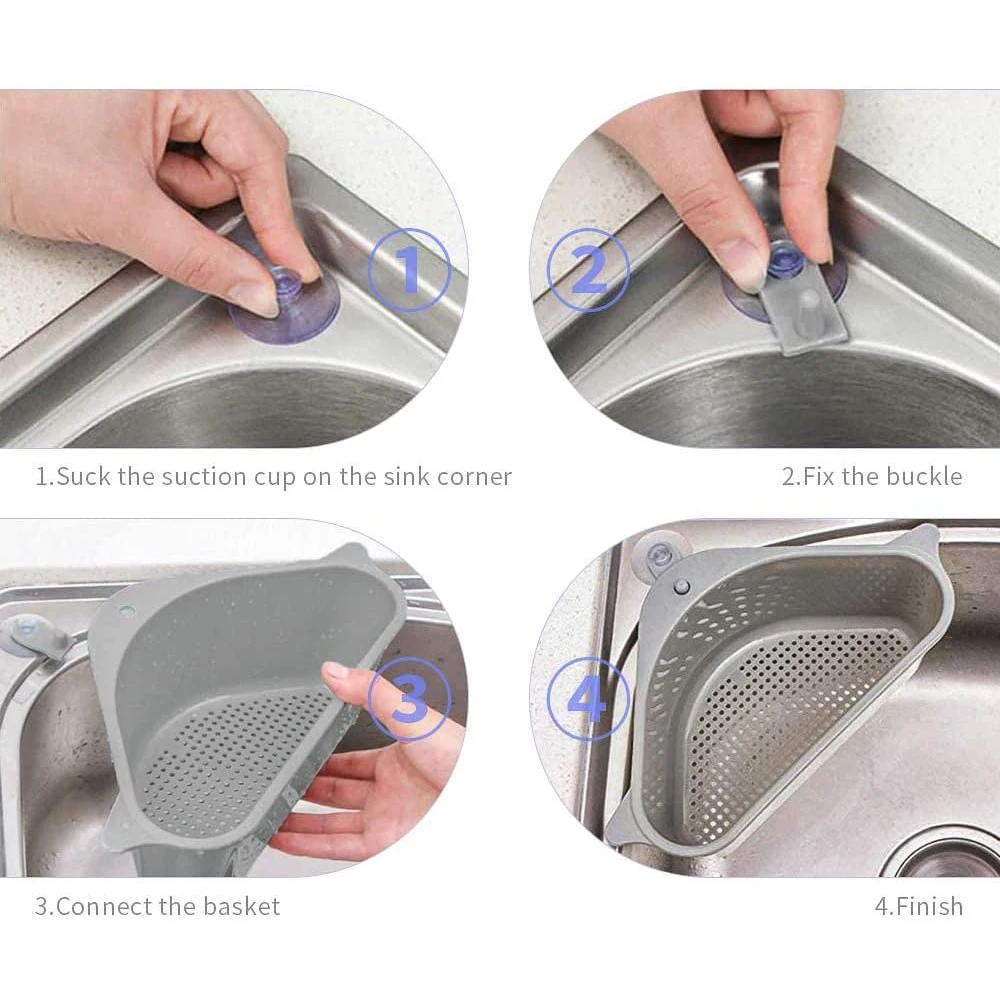 1

2

1.Suck the suction cup on the sink corner

2.Fix the buckle

3

4

3.Connect the basket

4.Finish