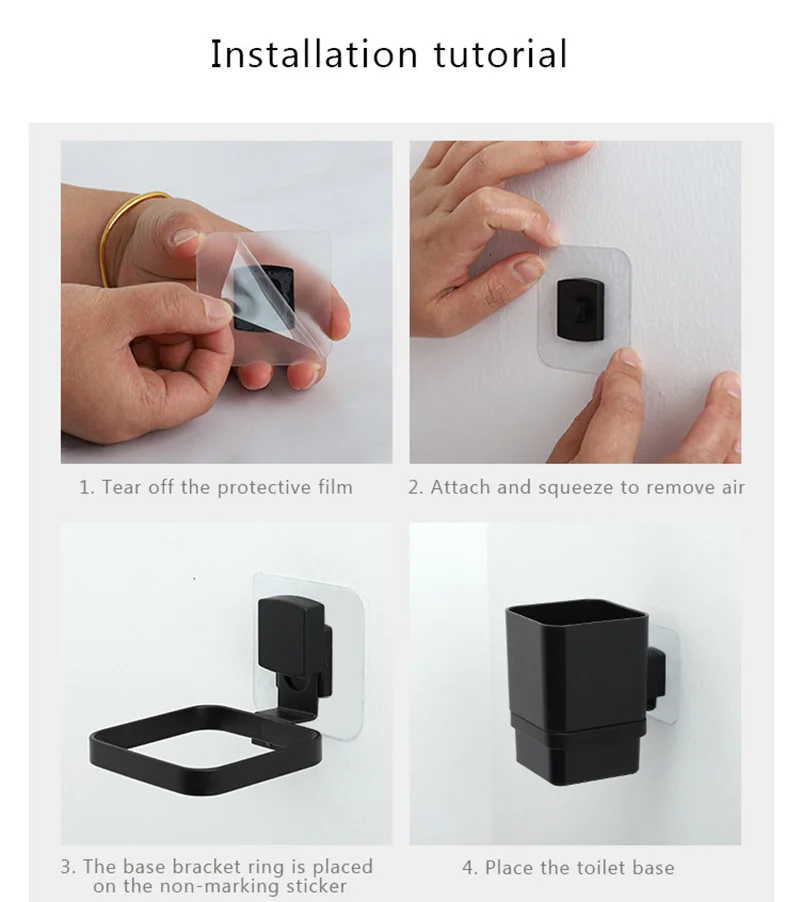 Installation tutorial

1. Tear off the protective film

2. Attach and squeeze to remove air

3. The base bracket ring is placed on the non-marking sticker

4. Place the toilet base