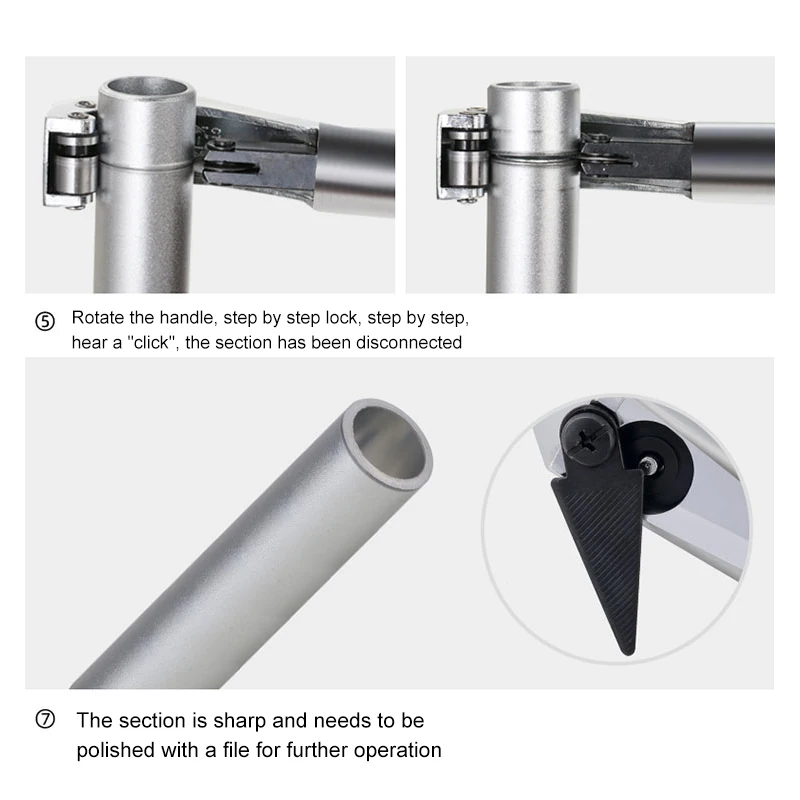 ⑤ Rotate the handle, step by step lock, step by step, hear a "click", the section has been disconnected

⑦ The section is sharp and needs to be polished with a file for further operation