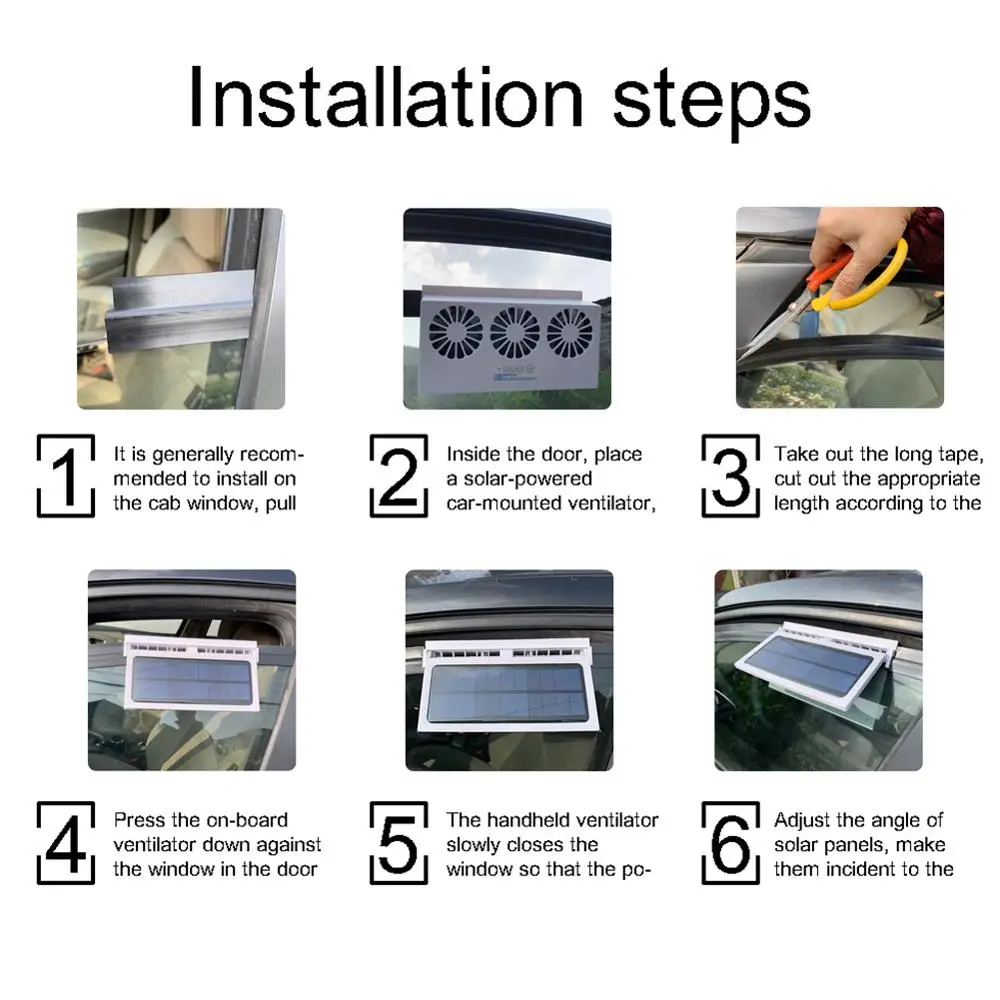 Installation steps

1 It is generally recommended to install on the cab window, pull

2 Inside the door, place a solar-powered car-mounted ventilator,

3 Take out the long tape, cut out the appropriate length according to the

4 Press the on-board ventilator down against the window in the door

5 The handheld ventilator slowly closes the window so that the po-

6 Adjust the angle of solar panels, make them incident to the