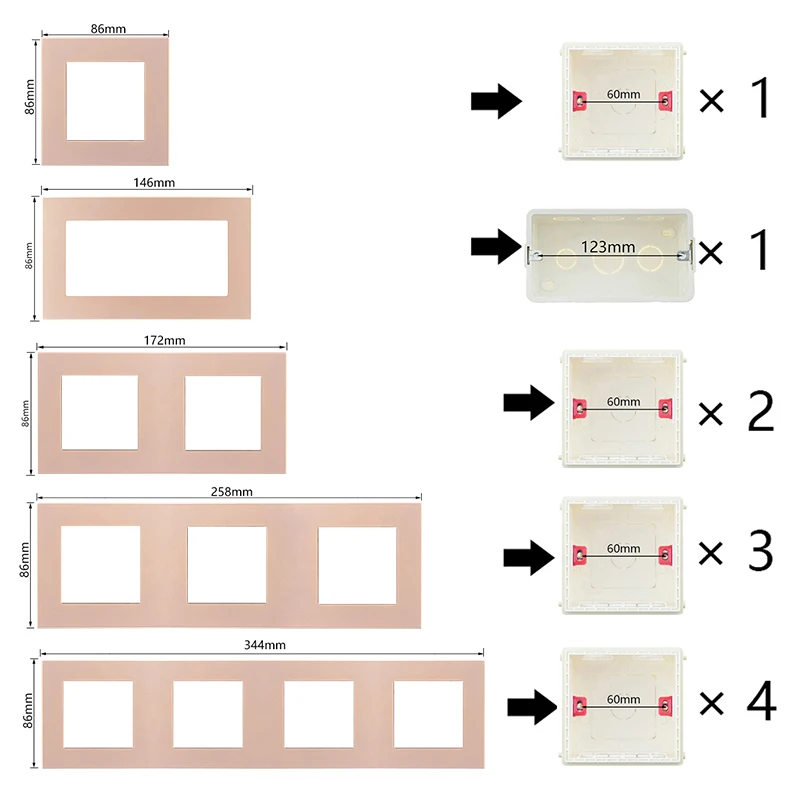 86mm
86mm
60mm
× 1

146mm
86mm
123mm
× 1

172mm
86mm
60mm
× 2

258mm
86mm
60mm
× 3

344mm
86mm
60mm
× 4