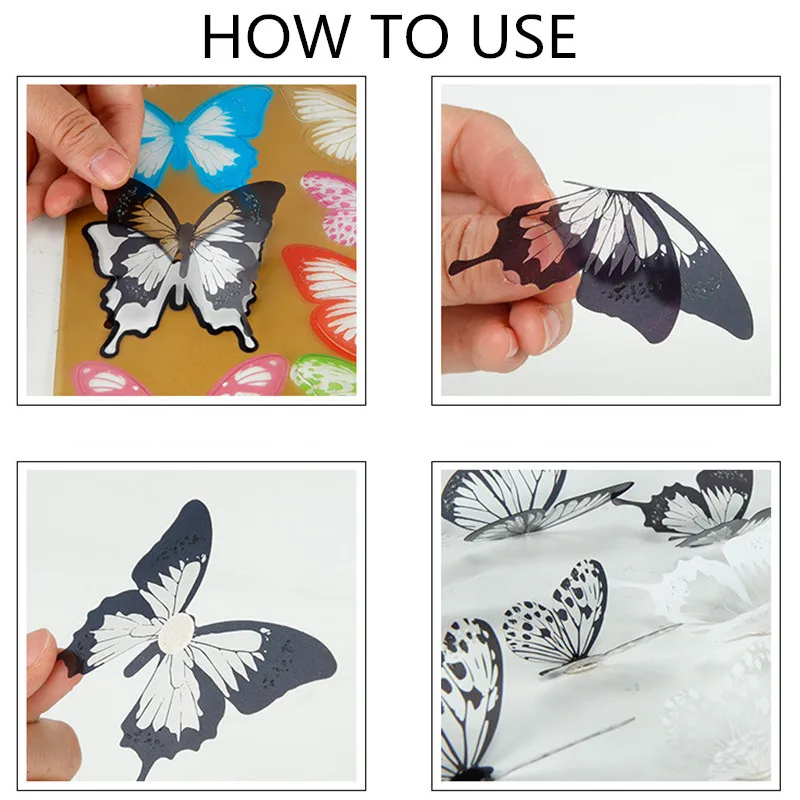 HOW TO USE