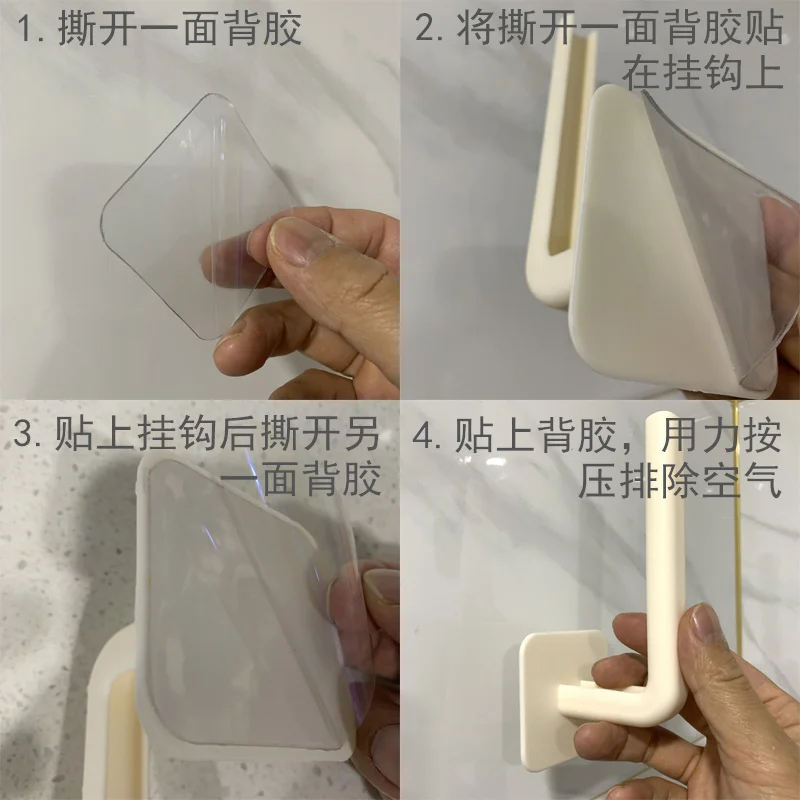 1. 撕开一面背胶

2. 将撕开一面背胶贴在挂钩上

3. 贴上挂钩后撕开另一面背胶

4. 贴上背胶，用力按压排除空气