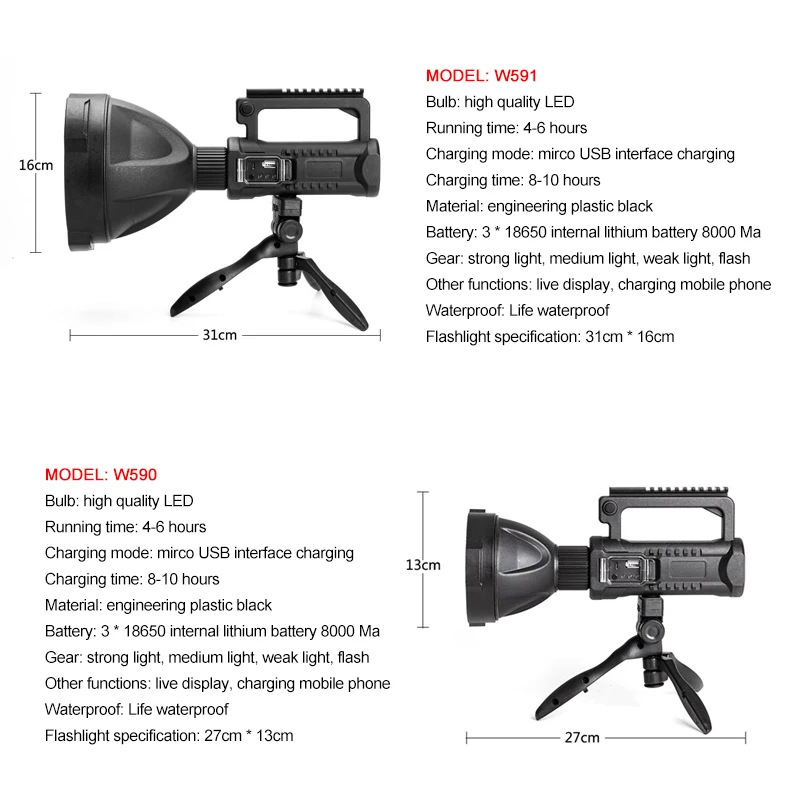 16cm

31cm

MODEL: W591
Bulb: high quality LED
Running time: 4-6 hours
Charging mode: mirco USB interface charging
Charging time: 8-10 hours
Material: engineering plastic black
Battery: 3 * 18650 internal lithium battery 8000 Ma
Gear: strong light, medium light, weak light, flash
Other functions: live display, charging mobile phone
Waterproof: Life waterproof
Flashlight specification: 31cm * 16cm

MODEL: W590
Bulb: high quality LED
Running time: 4-6 hours
Charging mode: mirco USB interface charging
Charging time: 8-10 hours
Material: engineering plastic black
Battery: 3 * 18650 internal lithium battery 8000 Ma
Gear: strong light, medium light, weak light, flash
Other functions: live display, charging mobile phone
Waterproof: Life waterproof
Flashlight specification: 27cm * 13cm

13cm

27cm