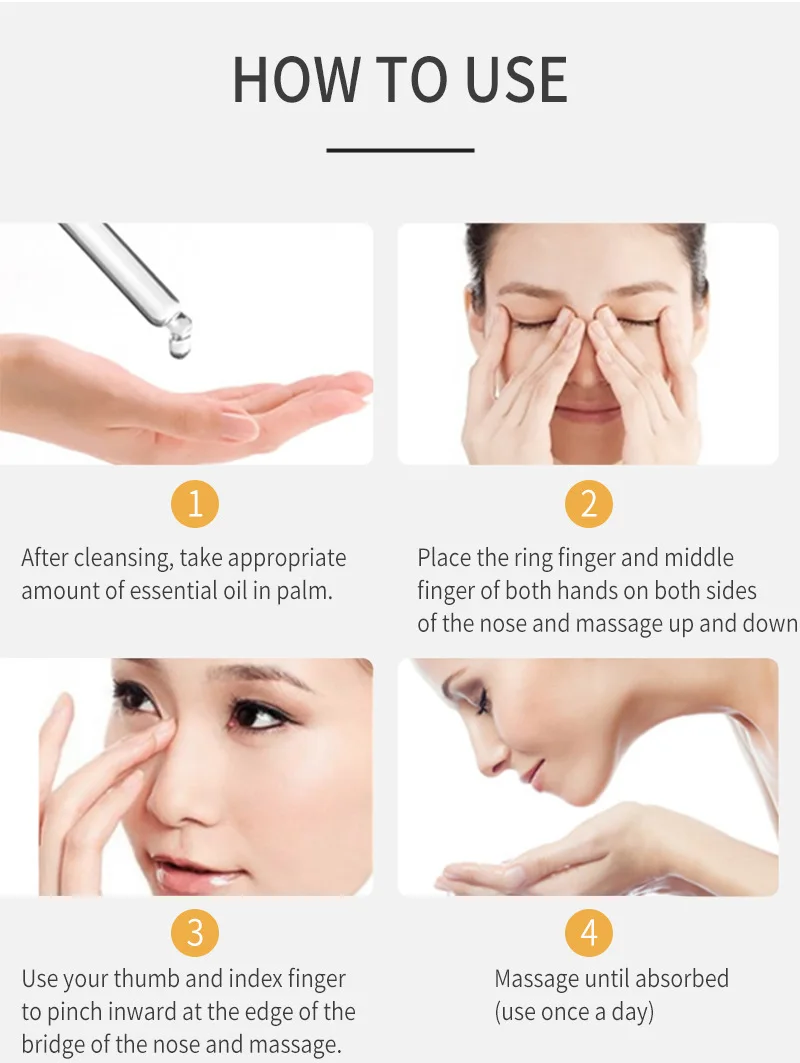 HOW TO USE

1

After cleansing, take appropriate amount of essential oil in palm.

2

Place the ring finger and middle finger of both hands on both sides of the nose and massage up and down

3

Use your thumb and index finger to pinch inward at the edge of the bridge of the nose and massage.

4

Massage until absorbed (use once a day)