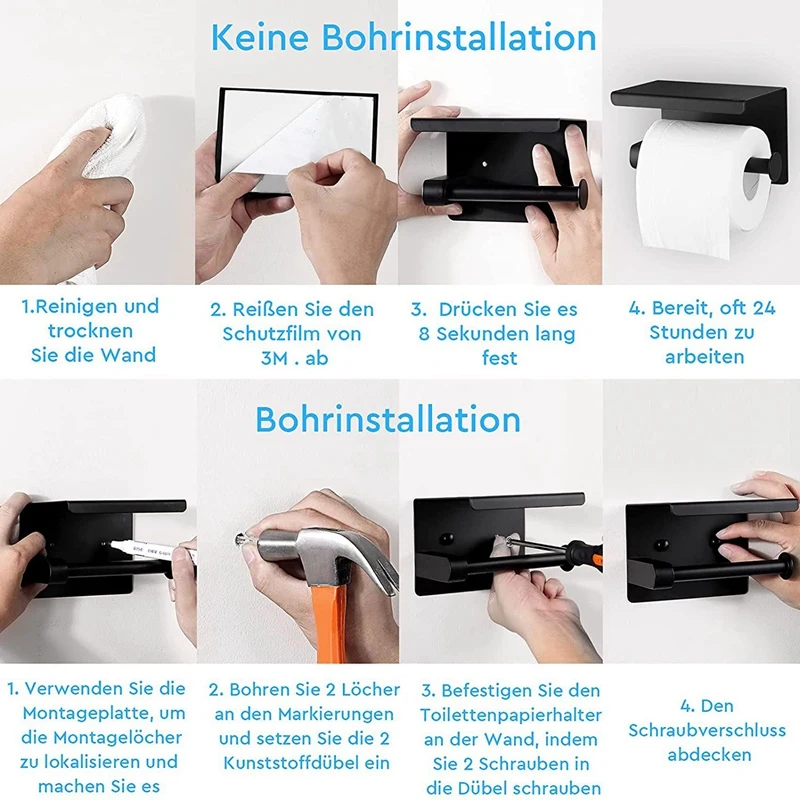 Keine Bohrinstallation

1.Reinigen und trocknen Sie die Wand

2. Reißen Sie den Schutzfilm von 3M . ab

3. Drücken Sie es 8 Sekunden lang fest

4. Bereit, oft 24 Stunden zu arbeiten

Bohrinstallation

1. Verwenden Sie die Montageplatte, um die Montagelöcher zu lokalisieren und machen Sie es

2. Bohren Sie 2 Löcher an den Markierungen und setzen Sie die 2 Kunststoffdübel ein

3. Befestigen Sie den Toilettenpapierhalter an der Wand, indem Sie 2 Schrauben in die Dübel schrauben

4. Den Schraubverschluss abdecken