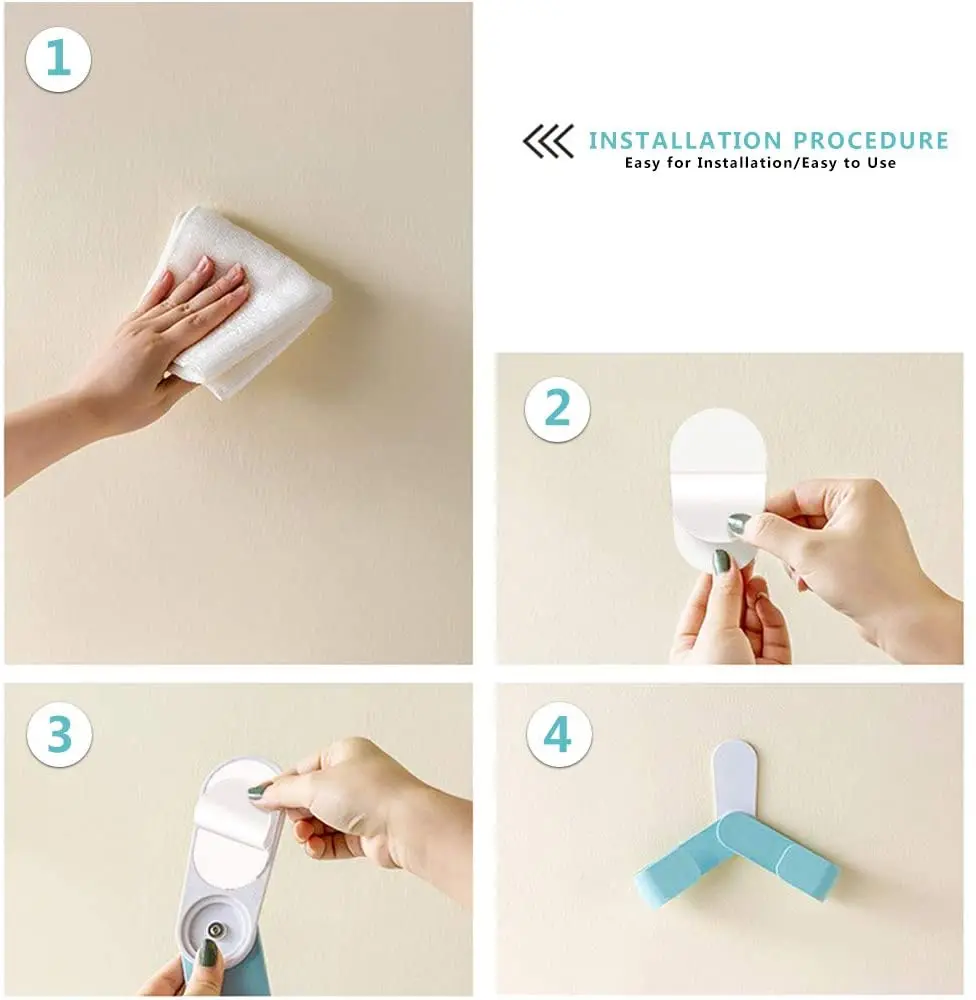 1

INSTALLATION PROCEDURE
Easy for Installation/Easy to Use

2

3

4