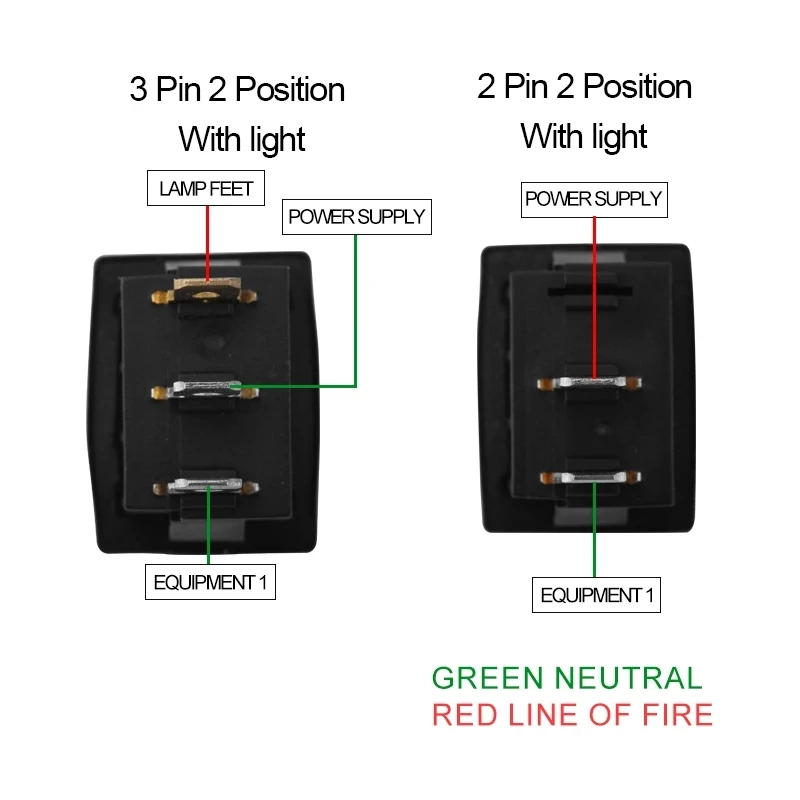 3 Pin 2 Position
With light

LAMP FEET

POWER SUPPLY

EQUIPMENT 1

2 Pin 2 Position
With light

POWER SUPPLY

EQUIPMENT 1

GREEN NEUTRAL
RED LINE OF FIRE