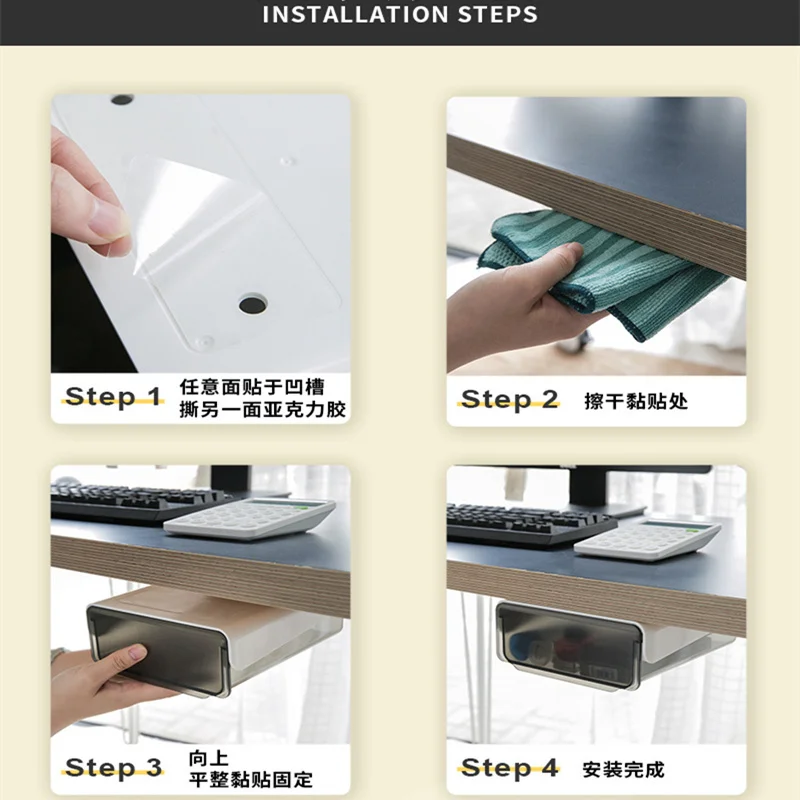 INSTALLATION STEPS

Step 1 任意面贴于凹槽 撕另一面亚克力胶

Step 2 擦干黏贴处

Step 3 向上 平整黏贴固定

Step 4 安装完成