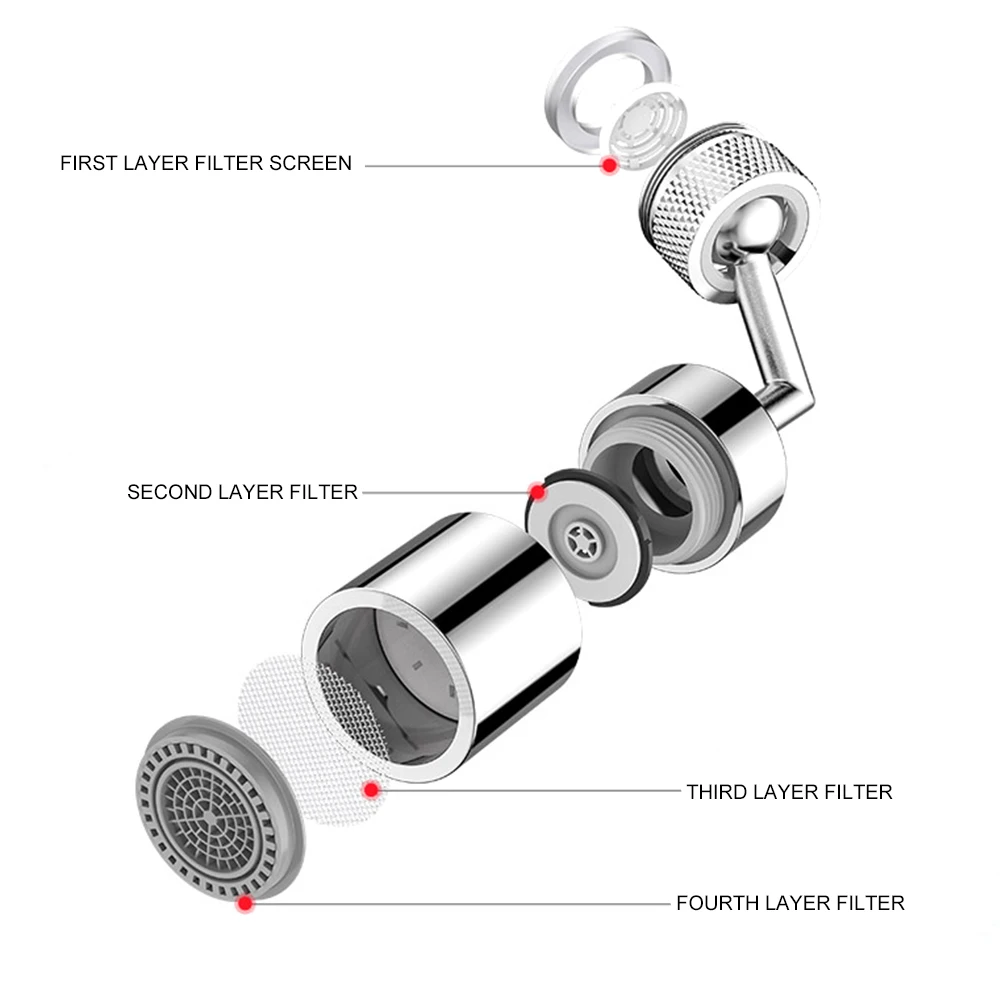 FIRST LAYER FILTER SCREEN

SECOND LAYER FILTER

THIRD LAYER FILTER

FOURTH LAYER FILTER