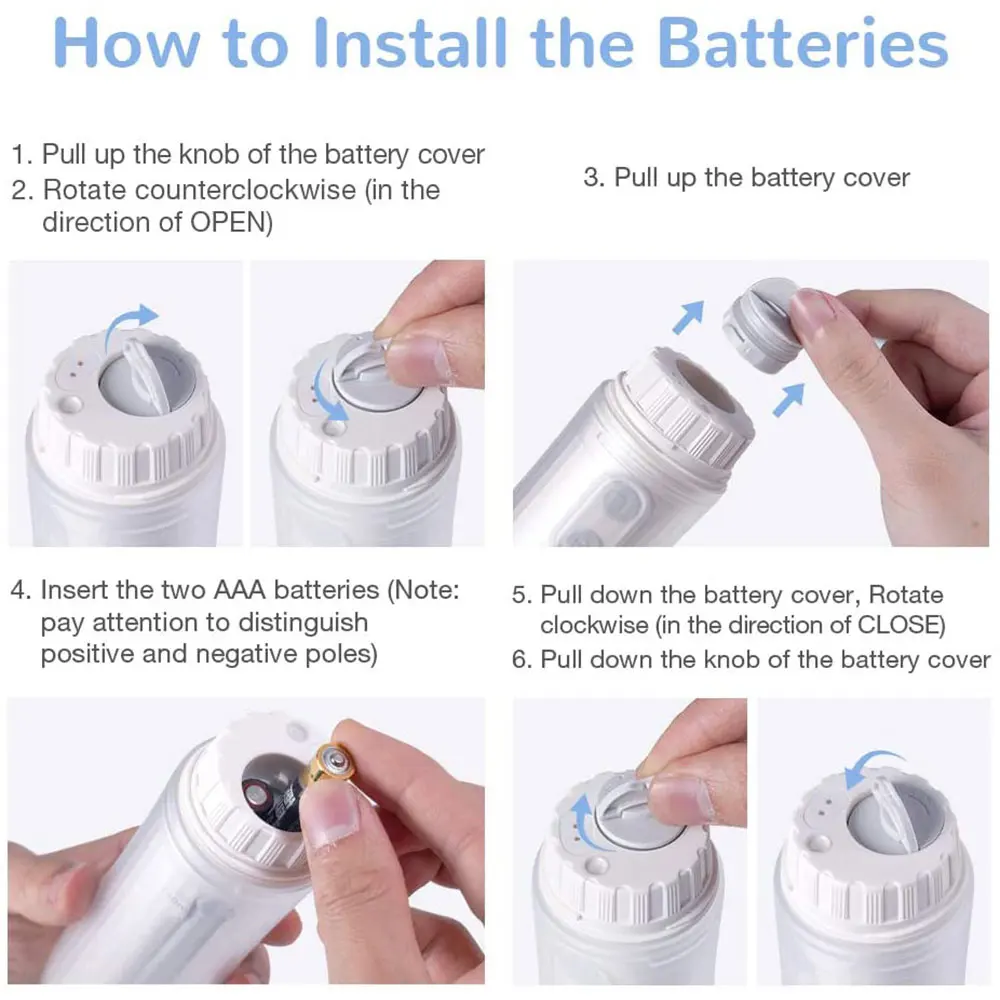 How to Install the Batteries

1. Pull up the knob of the battery cover
2. Rotate counterclockwise (in the direction of OPEN)

3. Pull up the battery cover

4. Insert the two AAA batteries (Note: pay attention to distinguish positive and negative poles)

5. Pull down the battery cover, Rotate clockwise (in the direction of CLOSE)
6. Pull down the knob of the battery cover