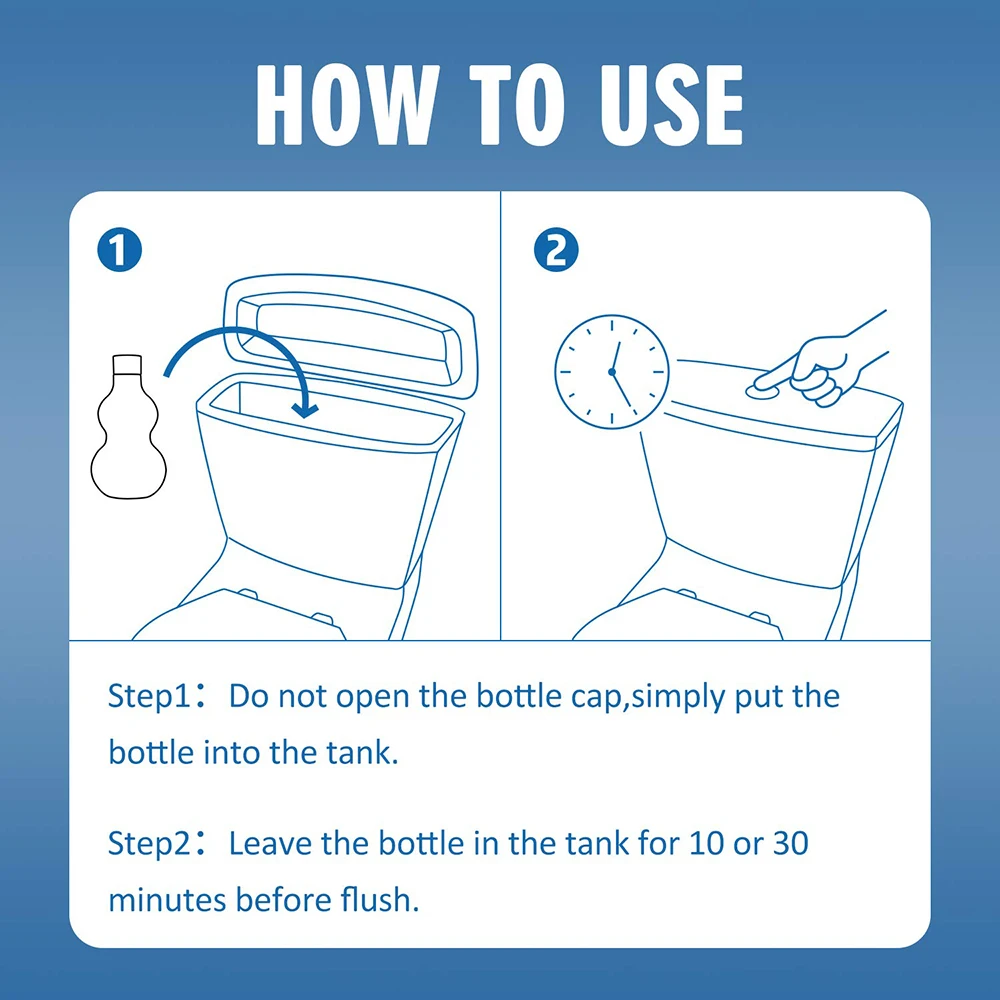 HOW TO USE

1

2

Step1：Do not open the bottle cap,simply put the bottle into the tank.

Step2：Leave the bottle in the tank for 10 or 30 minutes before flush.