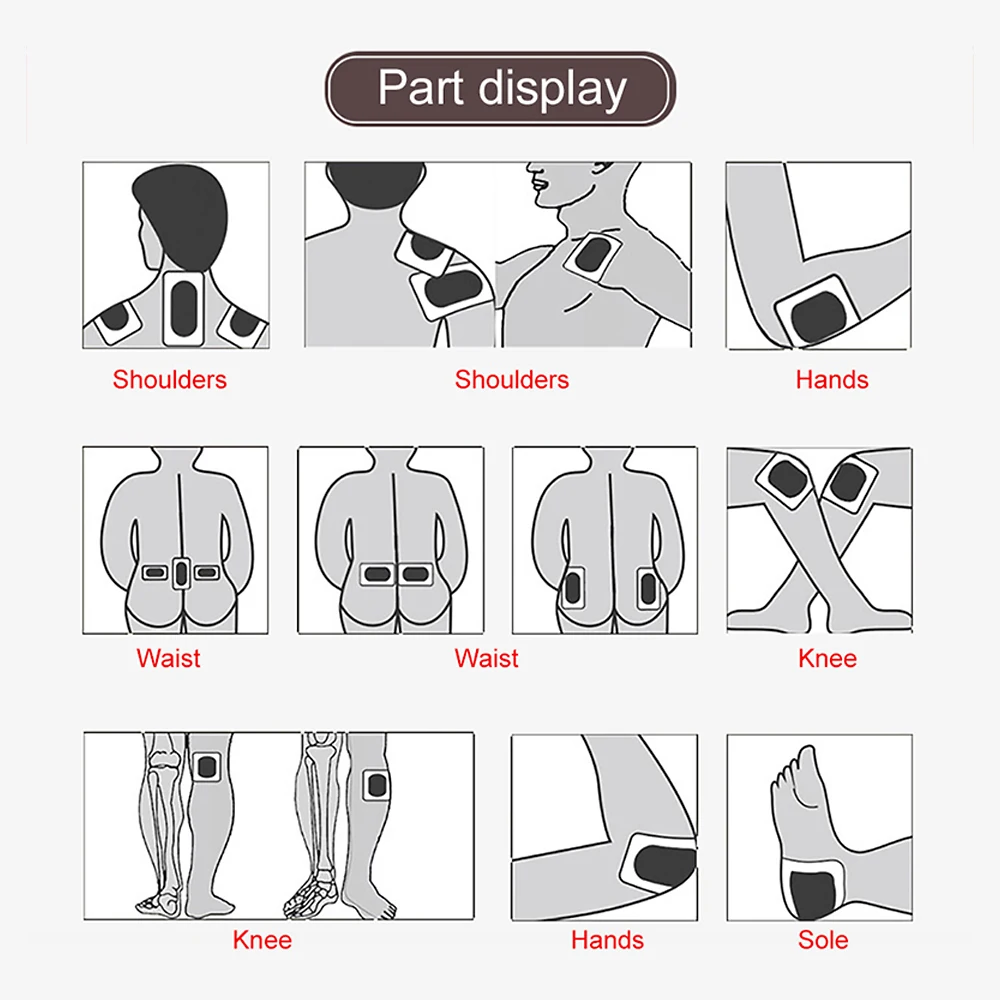 Part display

Shoulders

Shoulders

Hands

Waist

Waist

Knee

Knee

Hands

Sole