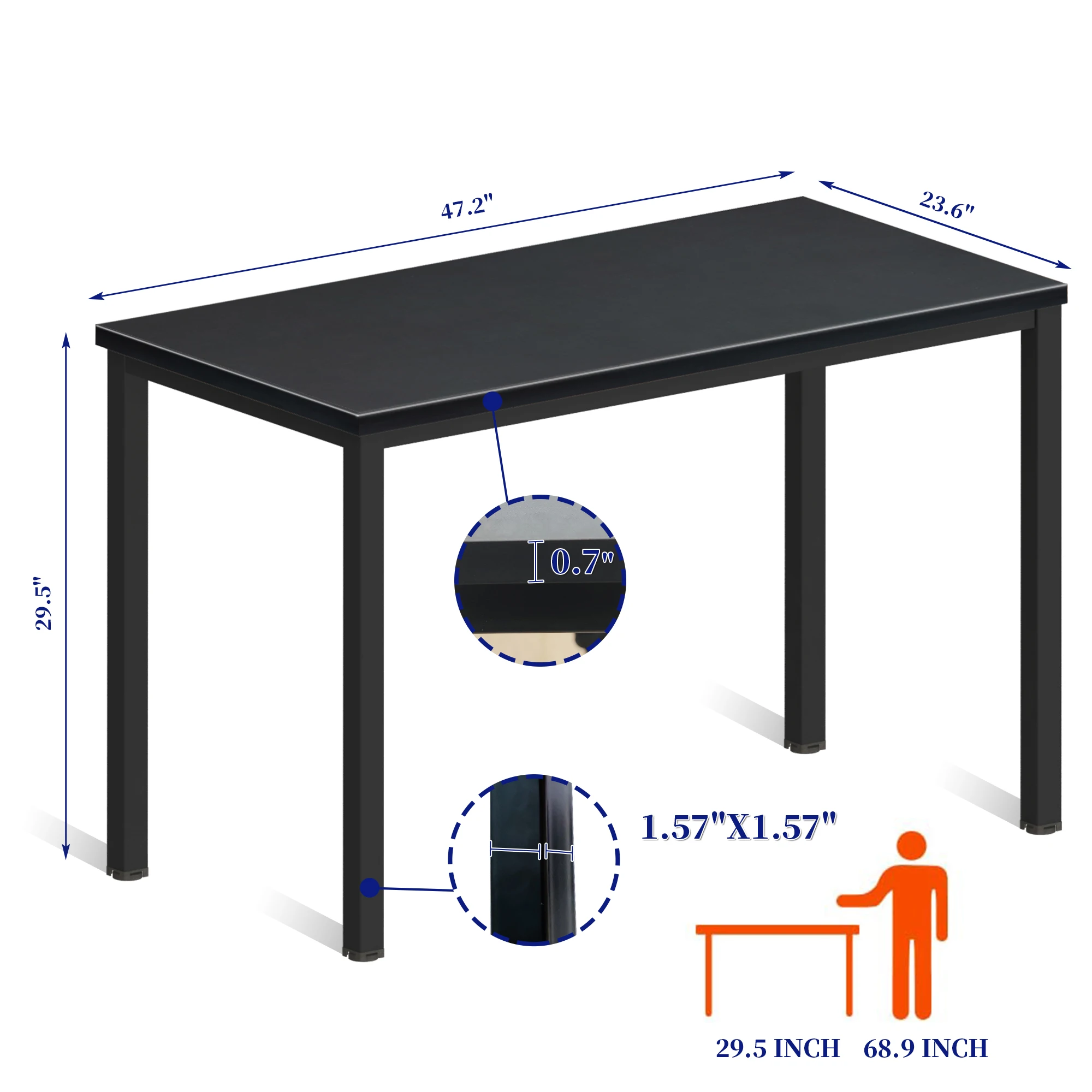 47.2"

23.6"

29.5"

0.7"

1.57"X1.57"

29.5 INCH 68.9 INCH