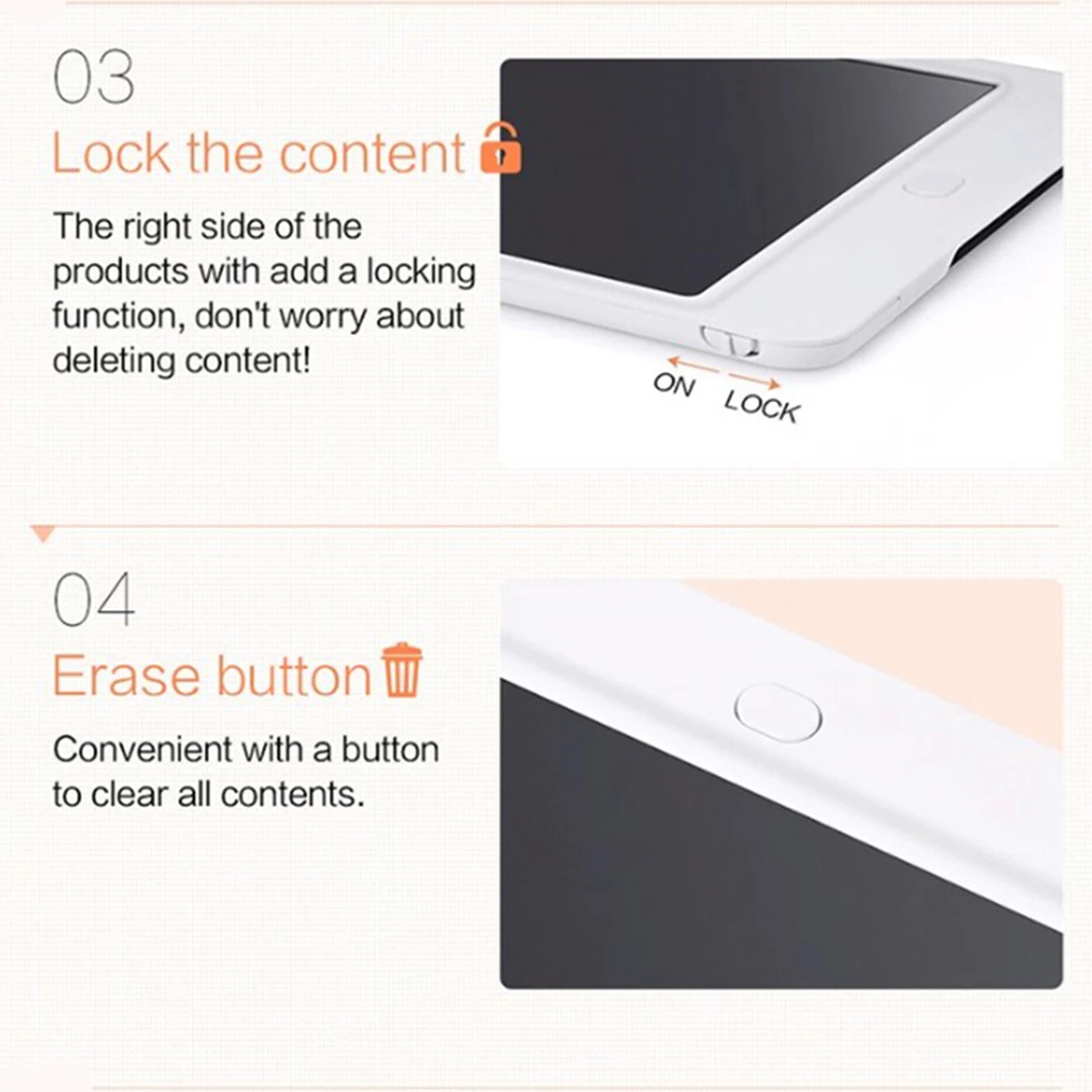 03

Lock the content

The right side of the products with add a locking function, don't worry about deleting content!

ON LOCK

04

Erase button

Convenient with a button to clear all contents.