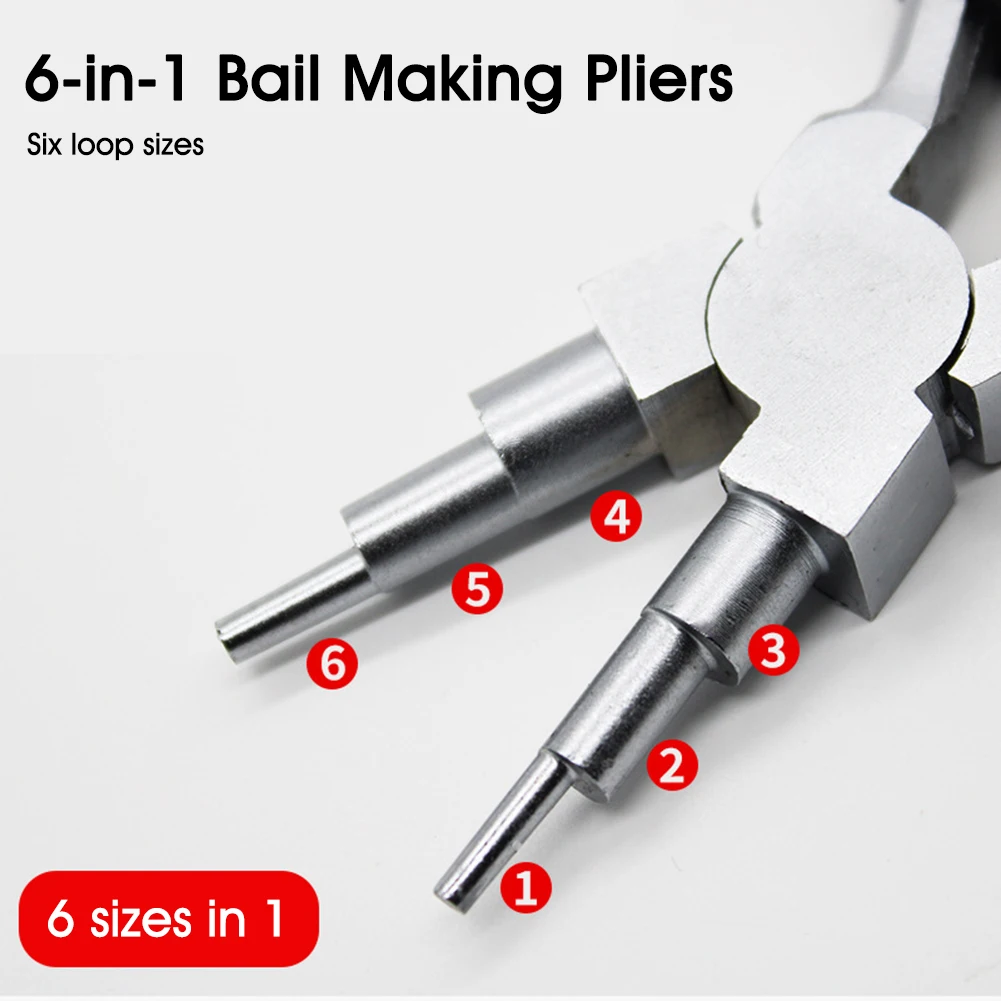 6-in-1 Bail Making Pliers

Six loop sizes

4
5
6
3
2
1

6 sizes in 1