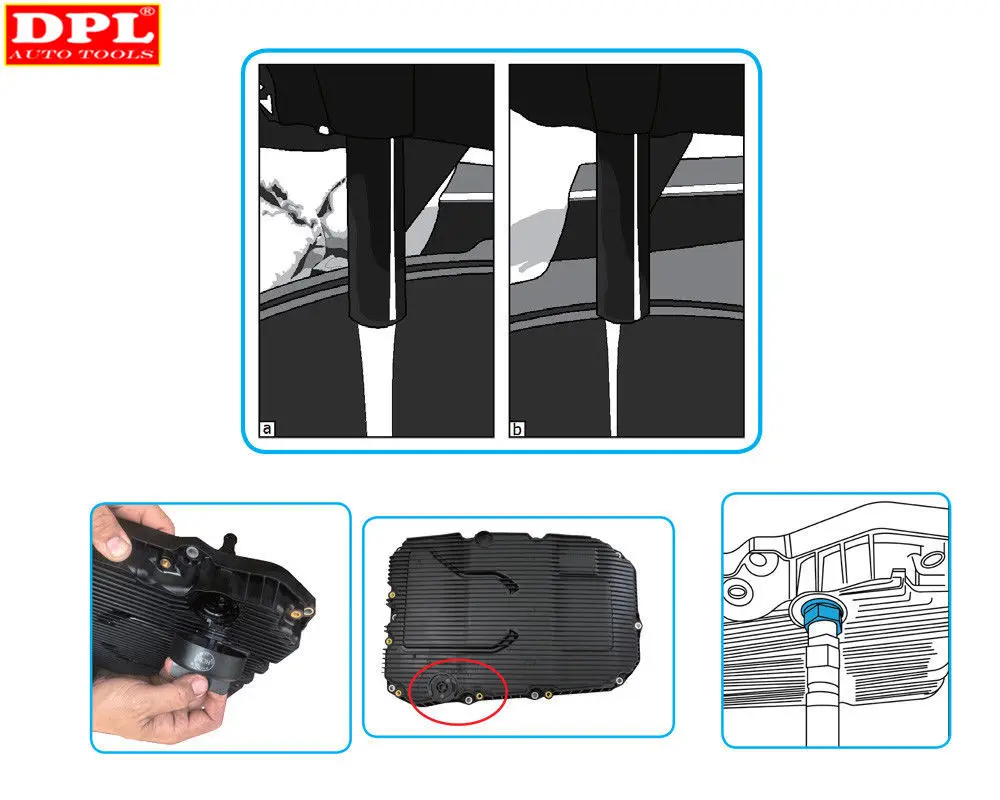 DPL®
AUTO TOOLS

a

b