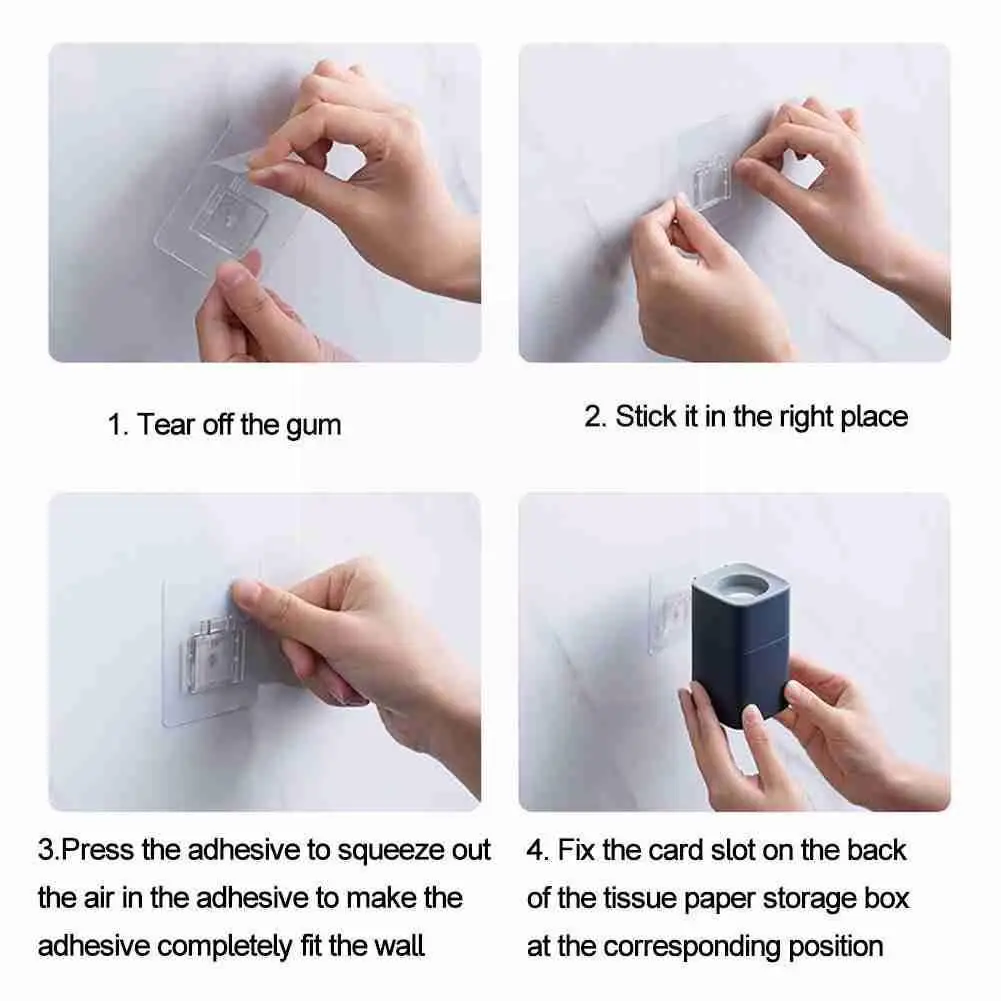 1. Tear off the gum

2. Stick it in the right place

3.Press the adhesive to squeeze out the air in the adhesive to make the adhesive completely fit the wall

4. Fix the card slot on the back of the tissue paper storage box at the corresponding position