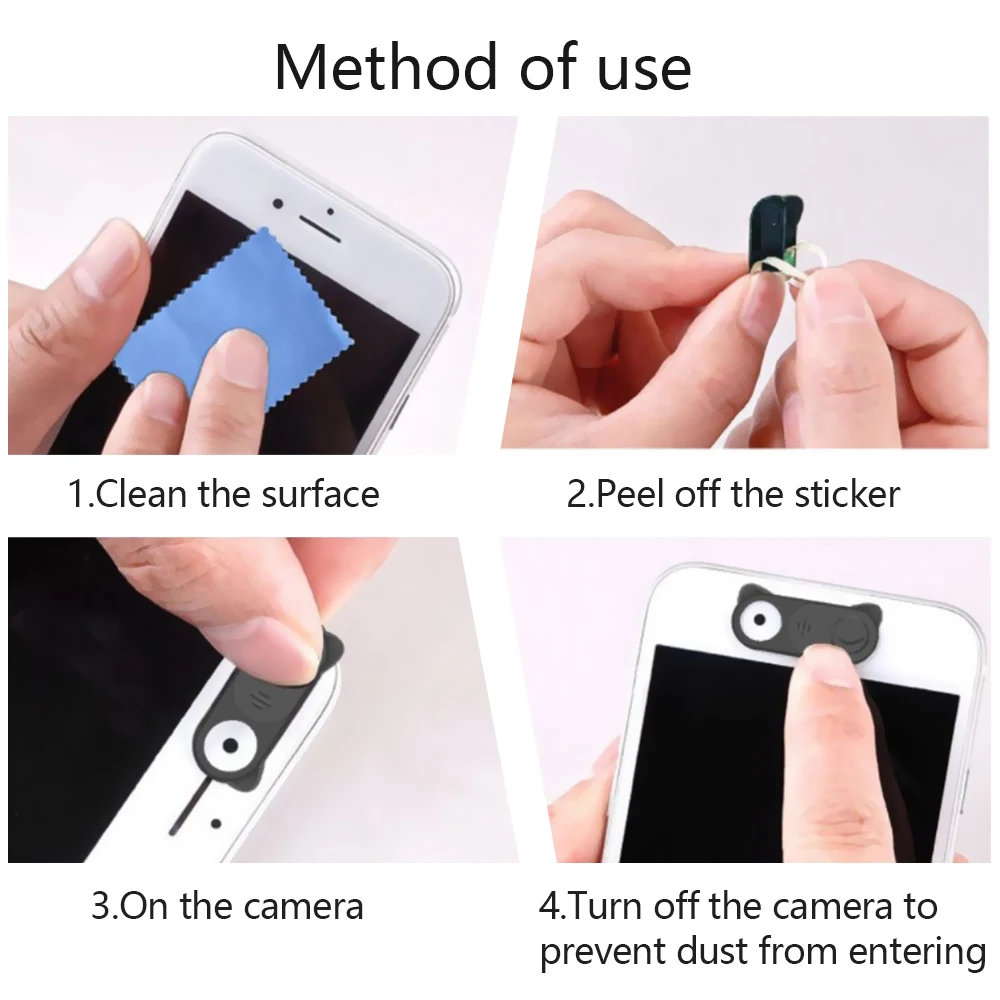 Method of use

1.Clean the surface

2.Peel off the sticker

3.On the camera

4.Turn off the camera to prevent dust from entering