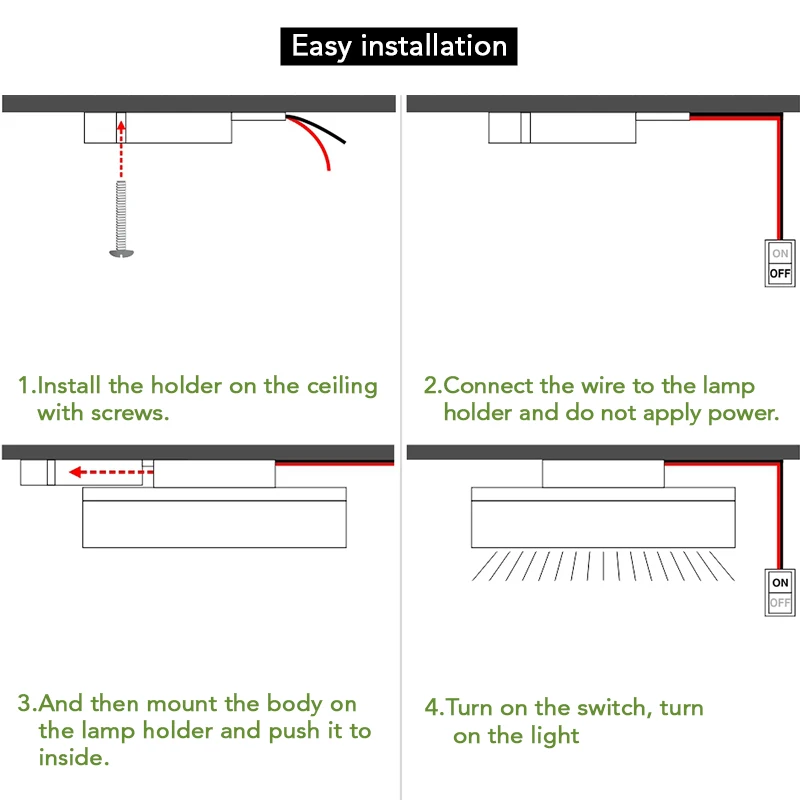 Easy installation

ON
OFF

1.Install the holder on the ceiling with screws.

2.Connect the wire to the lamp holder and do not apply power.

ON
OFF

3.And then mount the body on the lamp holder and push it to inside.

4.Turn on the switch, turn on the light