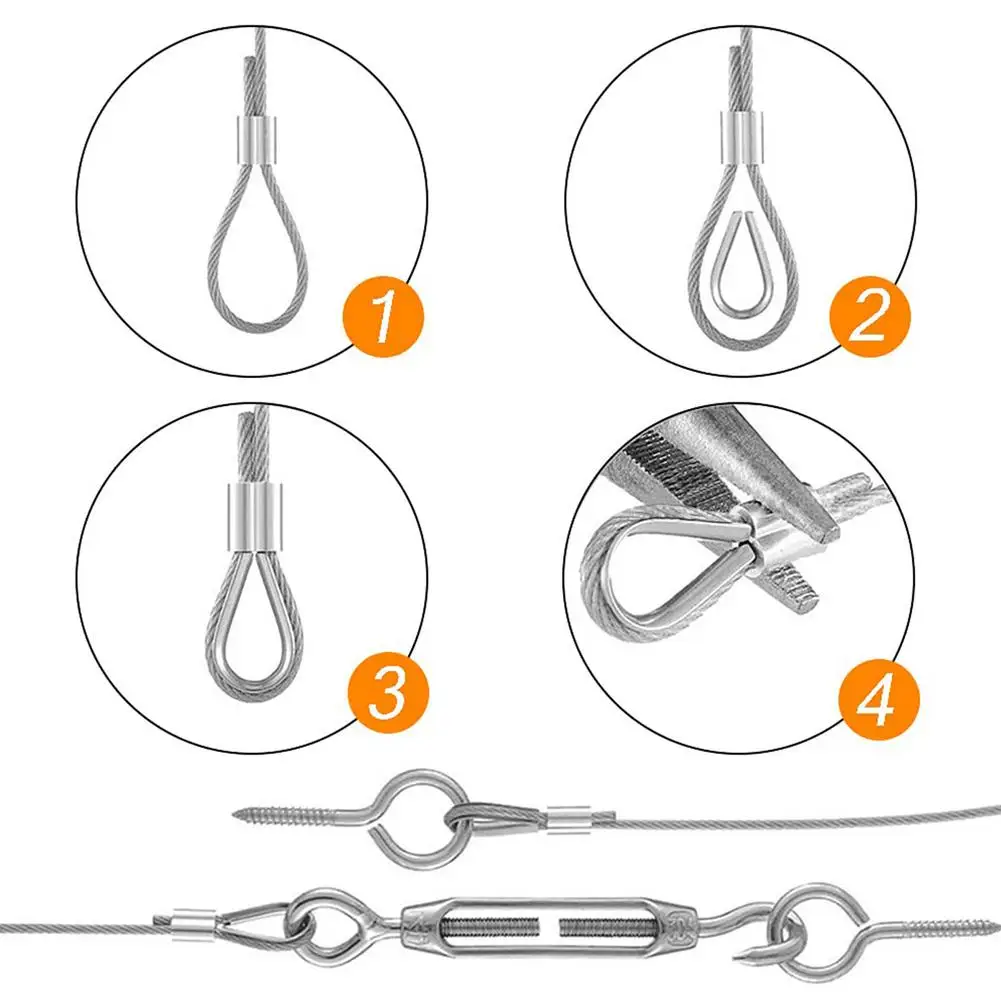 1

2

3

4